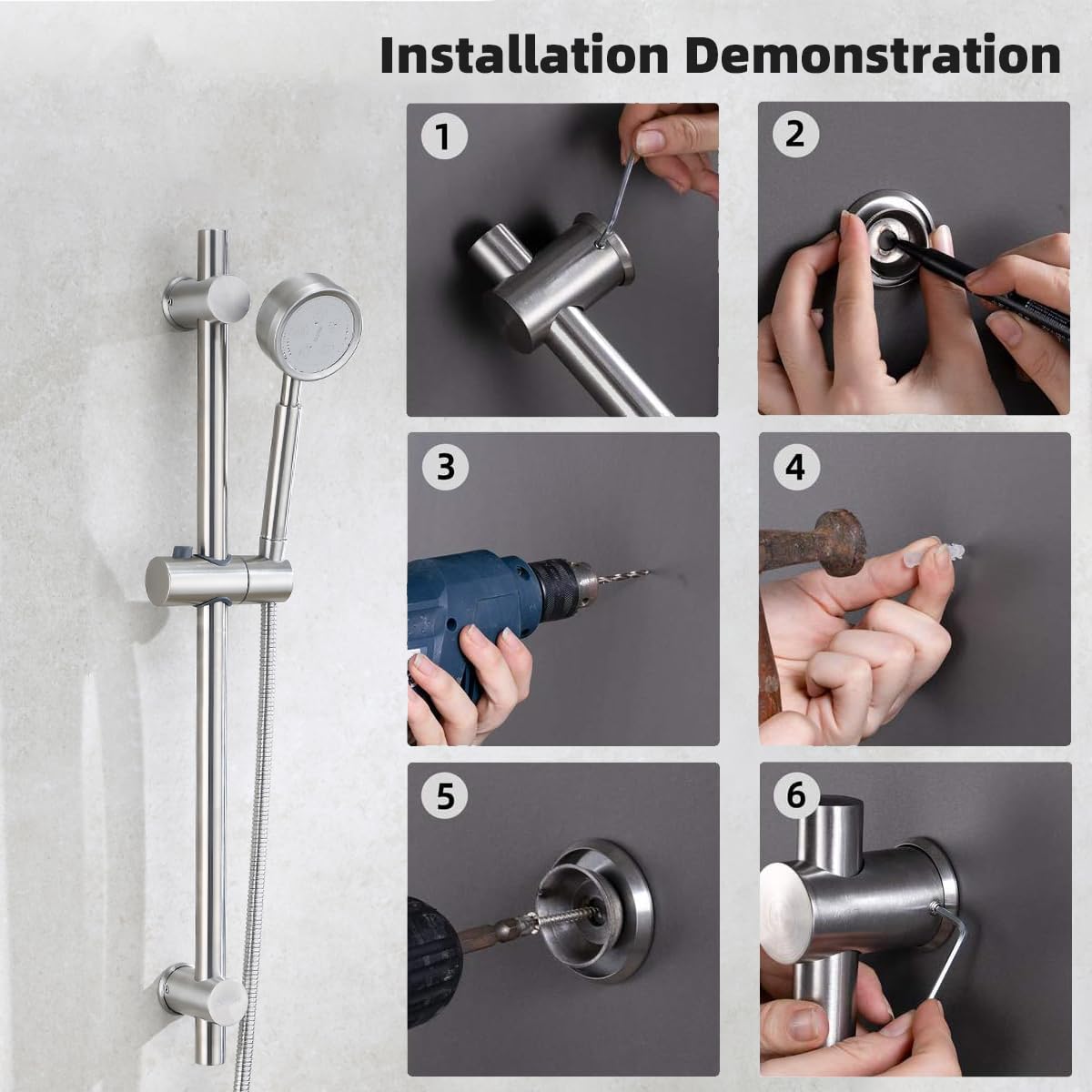 Installation Demonstration

1

2

3

4

5

6