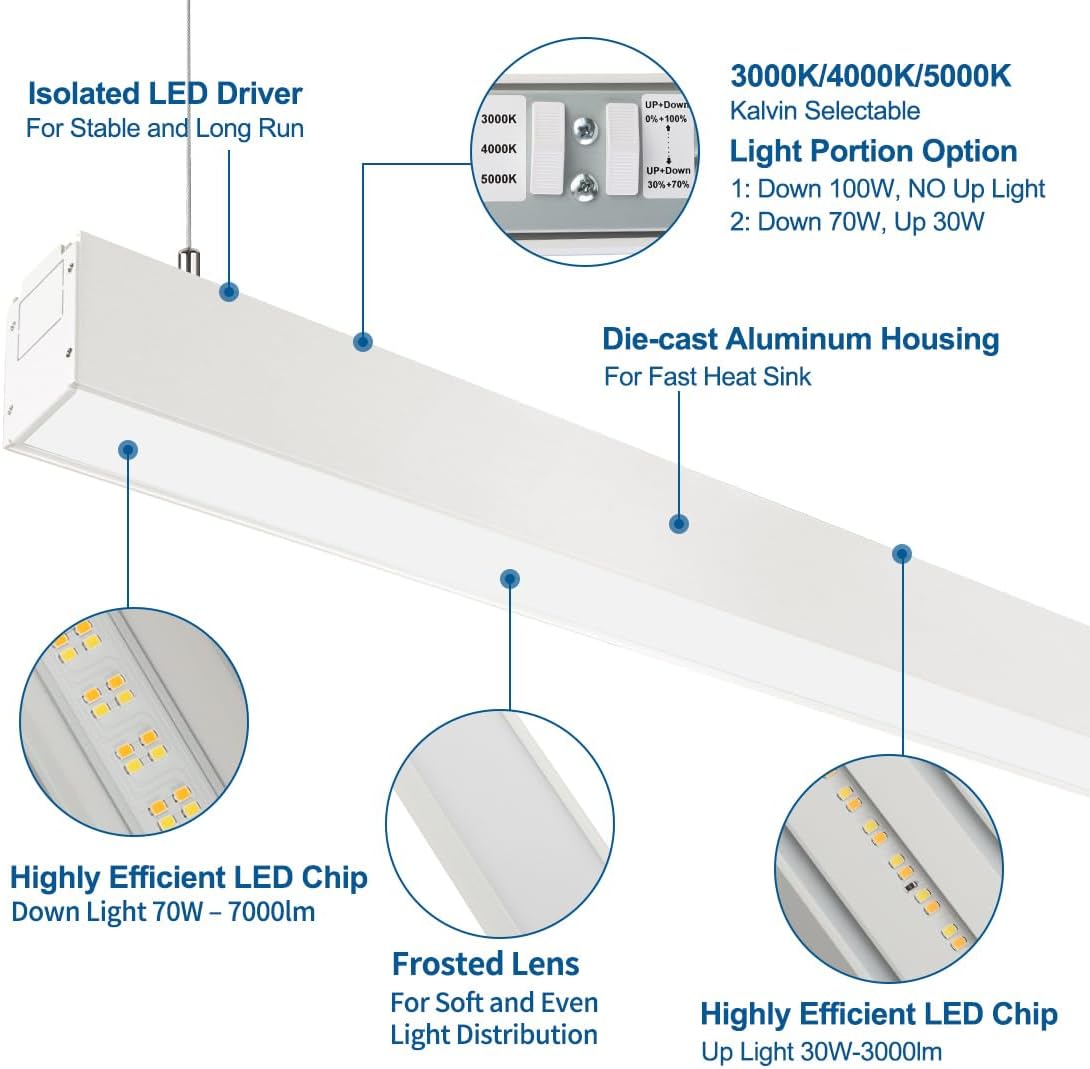 Isolated LED Driver
For Stable and Long Run

3000K
4000K
5000K

UP+Down
0%+100%

UP+Down
30%+70%

3000K/4000K/5000K
Kalvin Selectable

Light Portion Option
1: Down 100W, NO Up Light
2: Down 70W, Up 30W

Die-cast Aluminum Housing
For Fast Heat Sink

Highly Efficient LED Chip
Down Light 70W – 7000lm

Frosted Lens
For Soft and Even Light Distribution

Highly Efficient LED Chip
Up Light 30W-3000lm