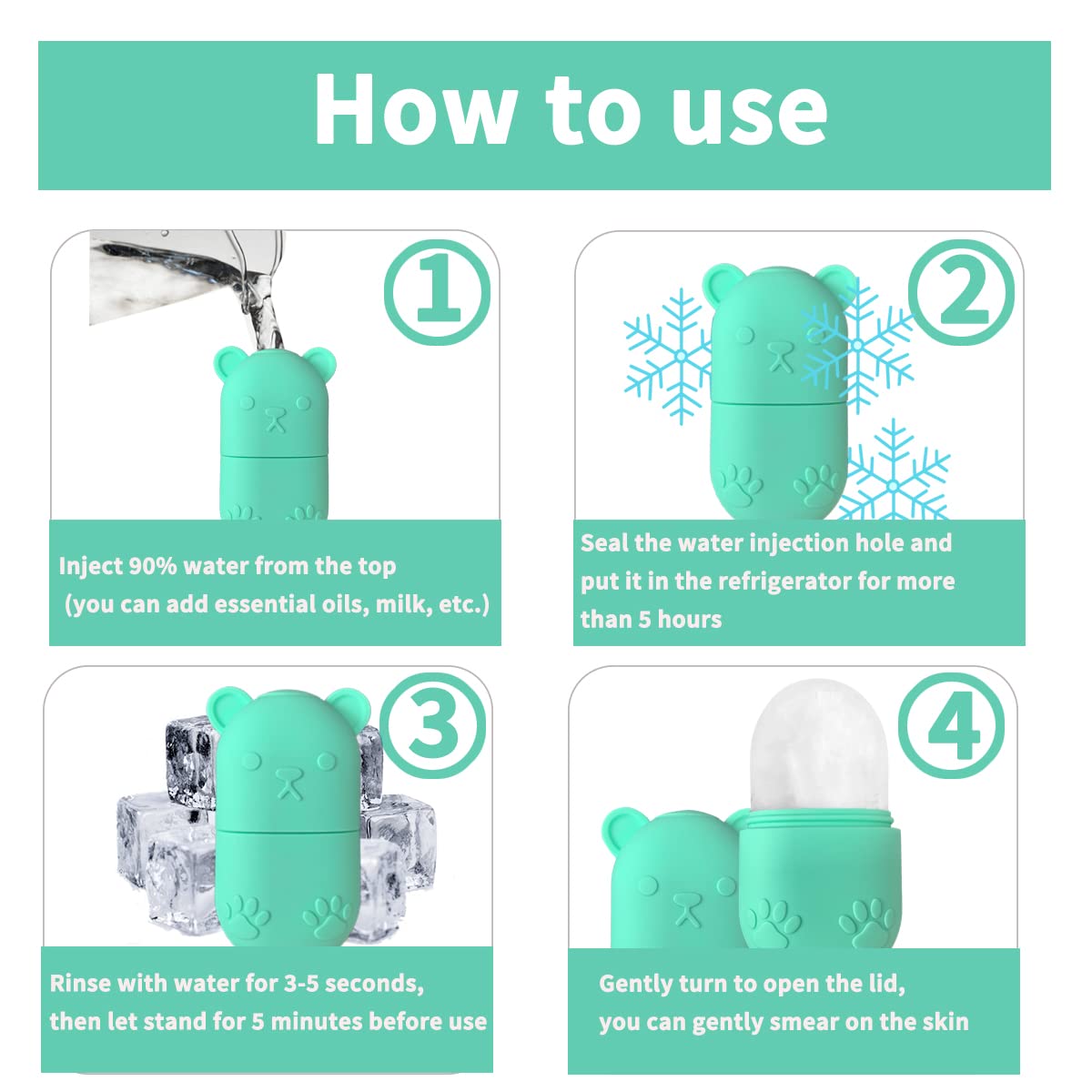 How to use

①

Inject 90% water from the top
(you can add essential oils, milk, etc.)

②

Seal the water injection hole and put it in the refrigerator for more than 5 hours

③

Rinse with water for 3-5 seconds, then let stand for 5 minutes before use

④

Gently turn to open the lid, you can gently smear on the skin