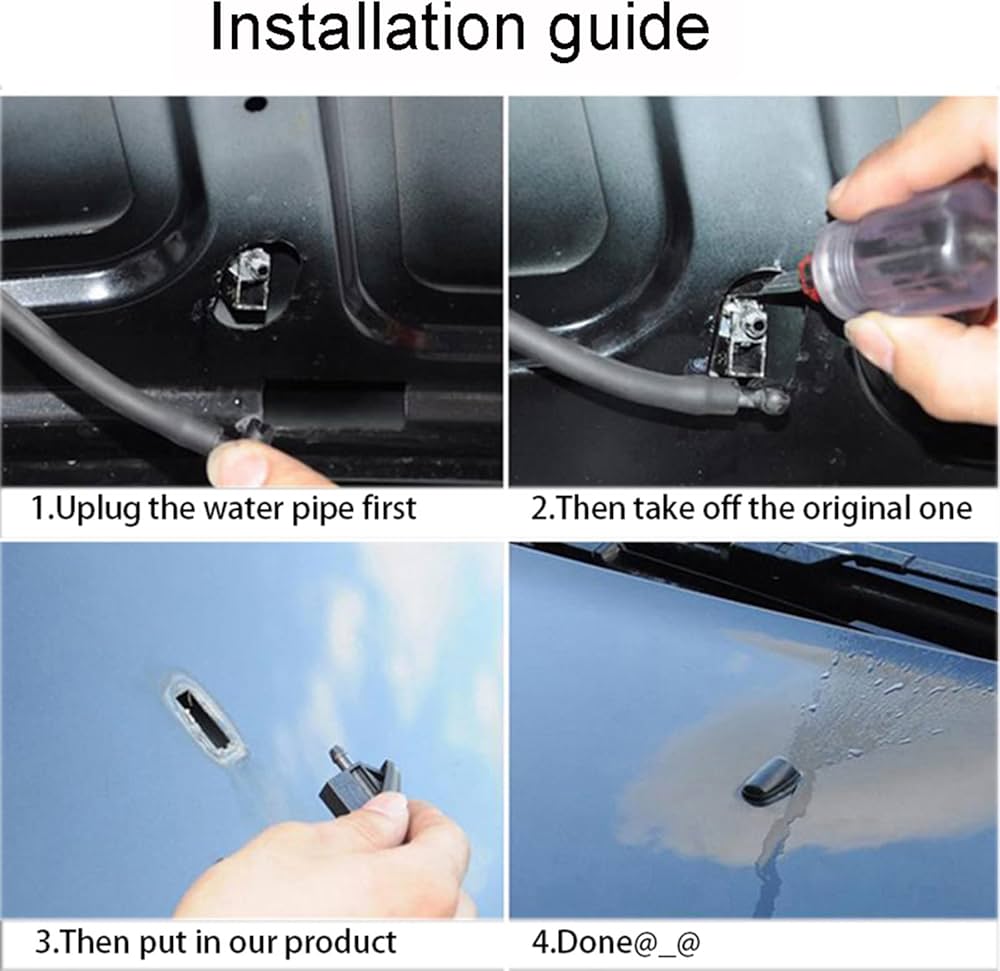 Installation guide

1.Uplug the water pipe first

2.Then take off the original one

3.Then put in our product

4.Done@_@