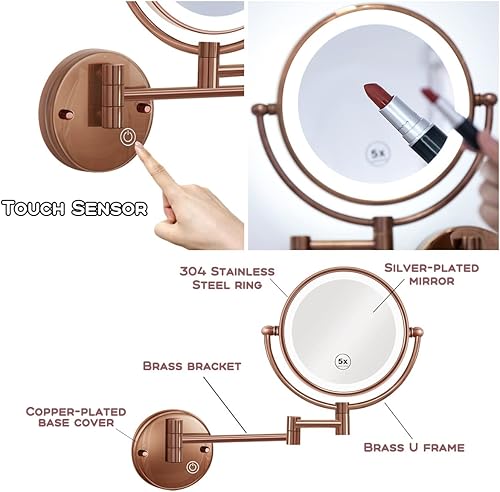 Touch Sensor

5x

304 Stainless Steel ring

Silver-plated mirror

5x

Brass bracket

Copper-plated base cover

Brass U frame