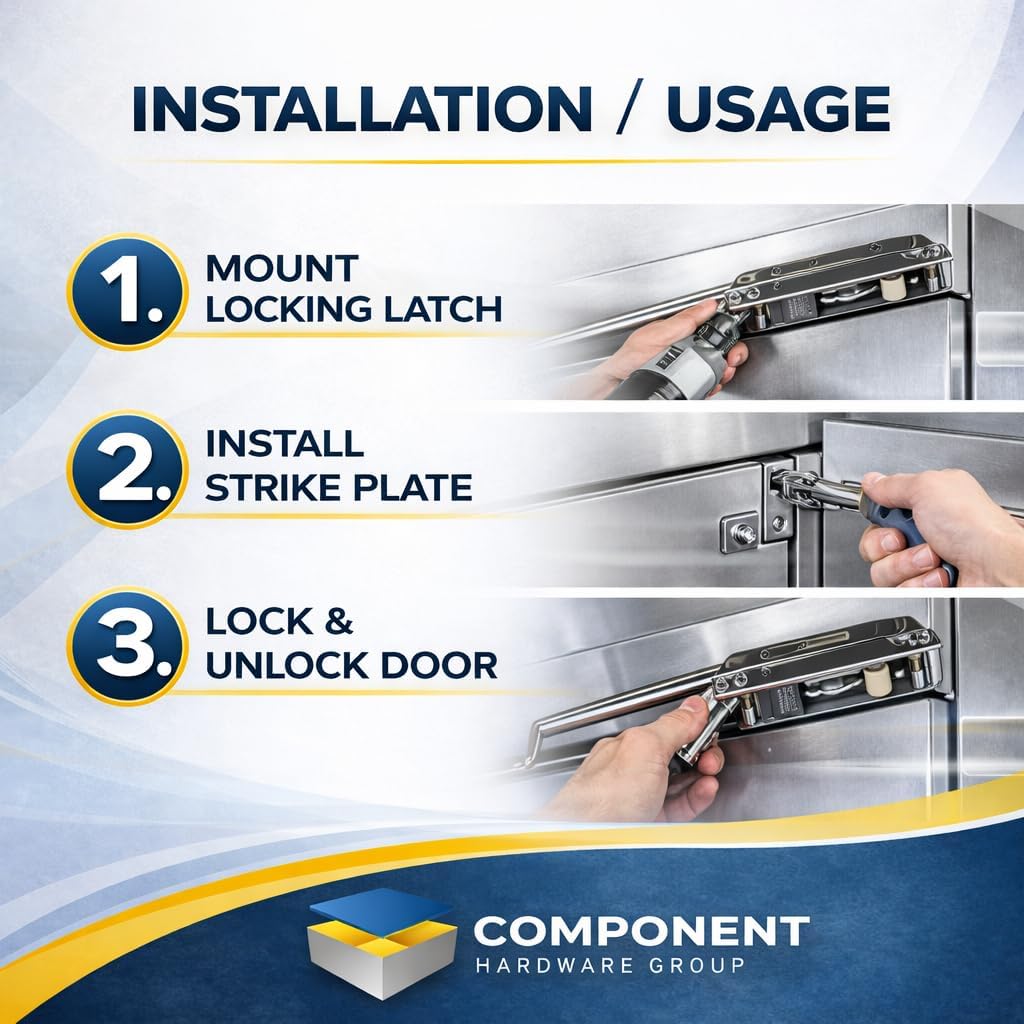 INSTALLATION / USAGE

1. MOUNT LOCKING LATCH

2. INSTALL STRIKE PLATE

3. LOCK & UNLOCK DOOR

COMPONENT
HARDWARE GROUP