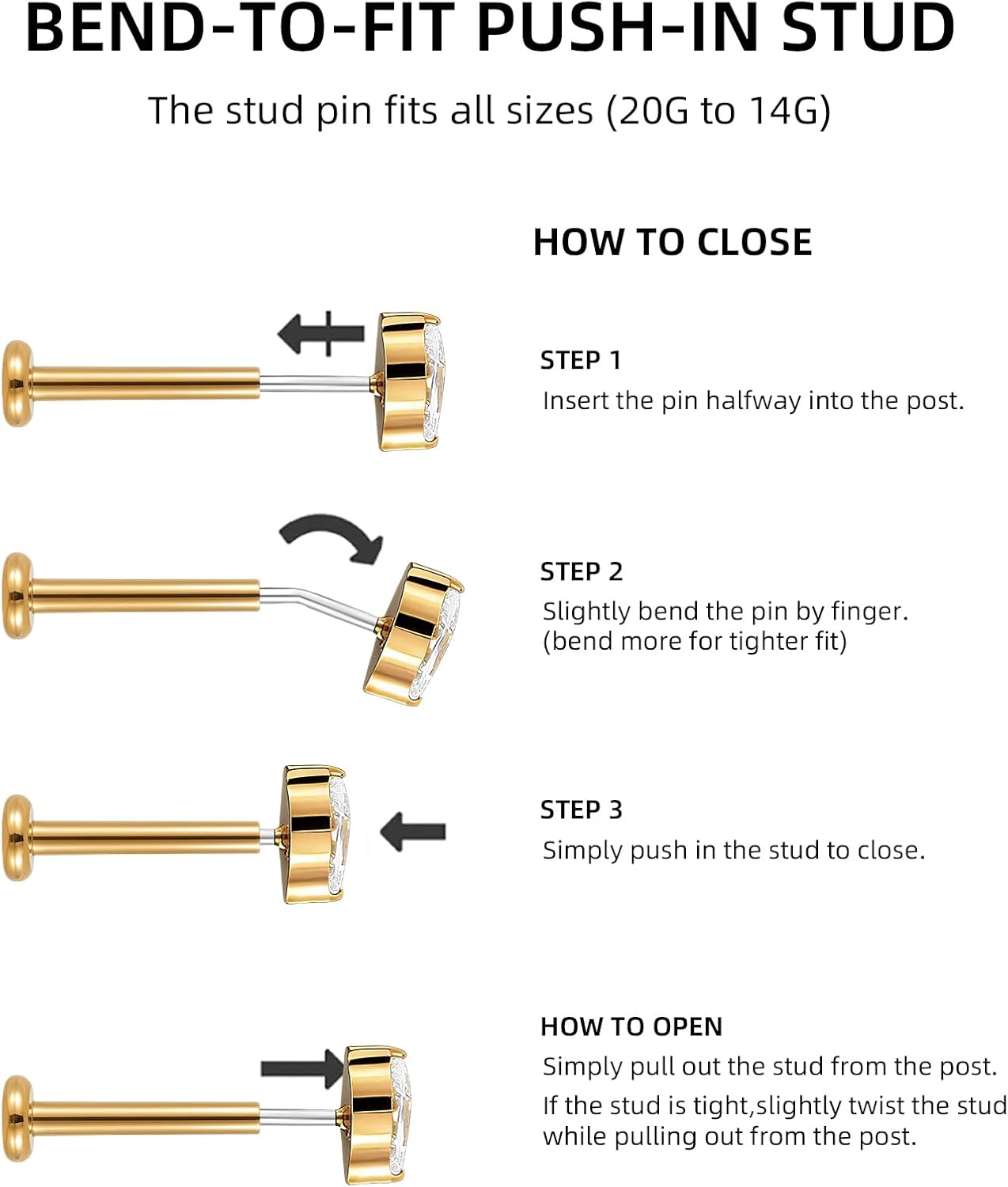 BEND-TO-FIT PUSH-IN STUD

The stud pin fits all sizes (20G to 14G)

HOW TO CLOSE

STEP 1
Insert the pin halfway into the post.

STEP 2
Slightly bend the pin by finger.
(bend more for tighter fit)

STEP 3
Simply push in the stud to close.

HOW TO OPEN
Simply pull out the stud from the post.
If the stud is tight,slightly twist the stud while pulling out from the post.