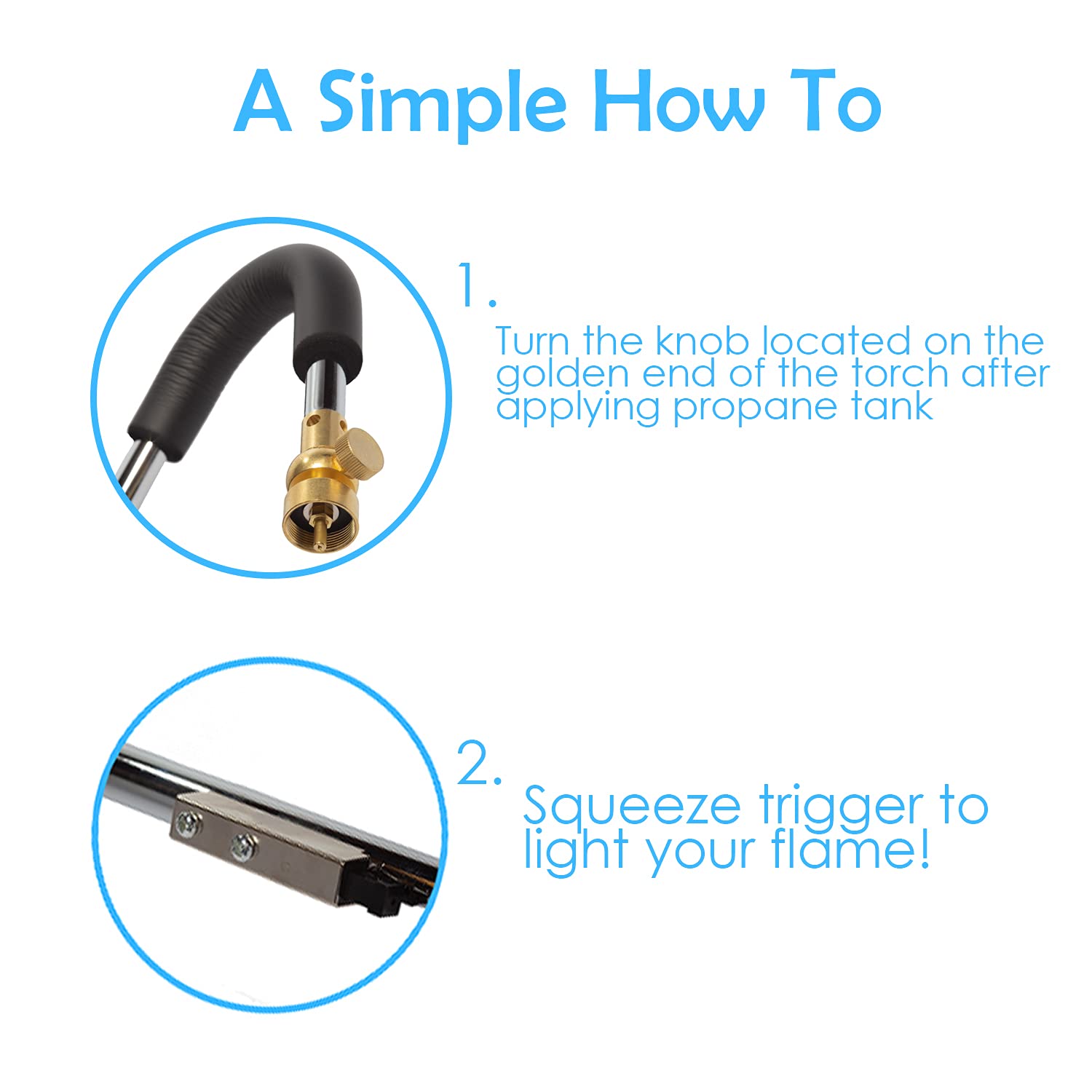 A Simple How To

1.

Turn the knob located on the golden end of the torch after applying propane tank

2.

Squeeze trigger to light your flame!