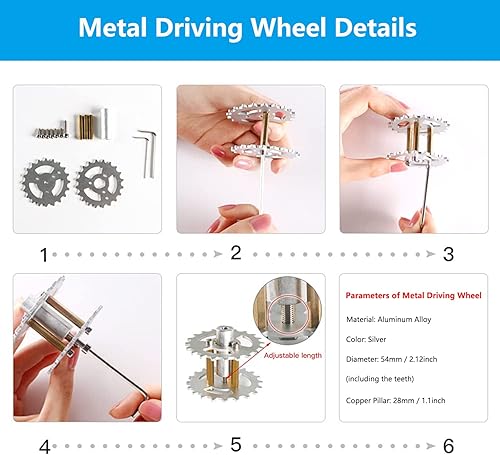 Metal Driving Wheel Details

1

2

3

Adjustable length

Parameters of Metal Driving Wheel

Material: Aluminum Alloy

Color: Silver

Diameter: 54mm / 2.12inch

(including the teeth)

Copper Pillar: 28mm / 1.1inch

4

5

6