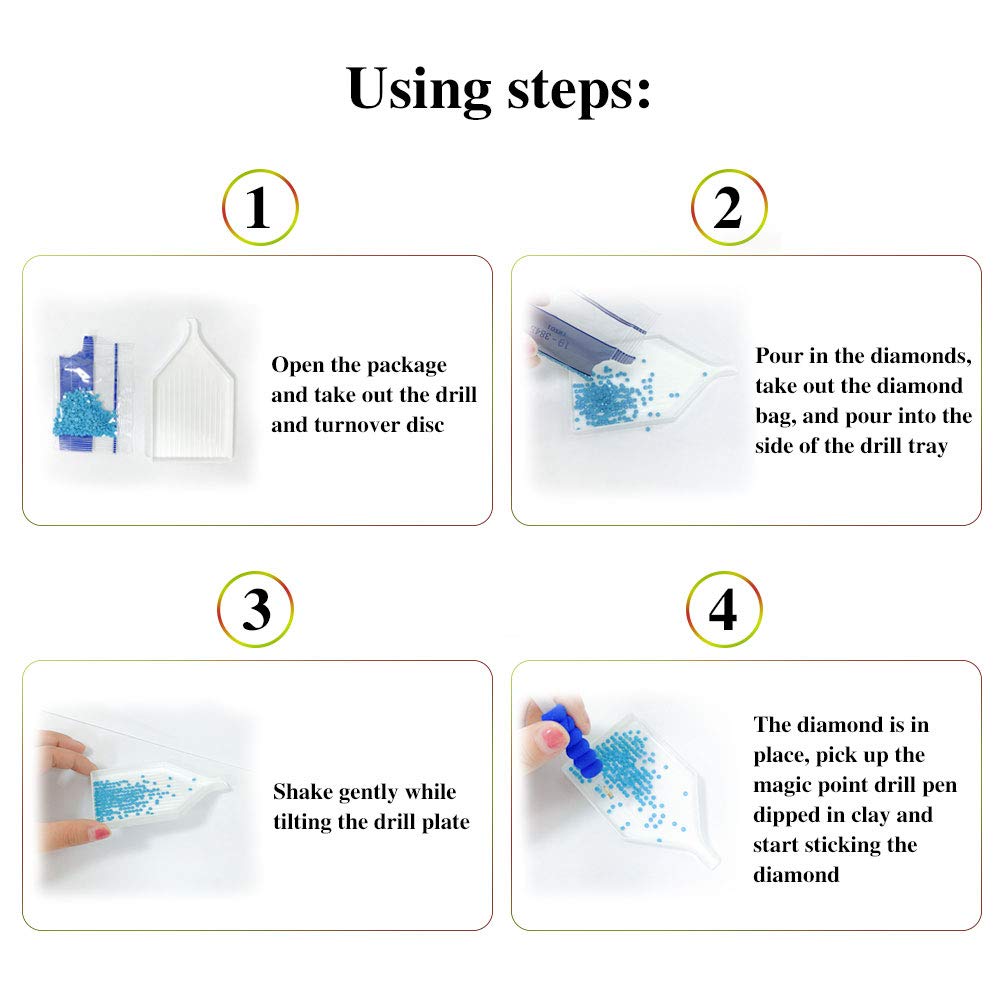 Using steps:

1

Open the package and take out the drill and turnover disc

2

Pour in the diamonds, take out the diamond bag, and pour into the side of the drill tray

3

Shake gently while tilting the drill plate

4

The diamond is in place, pick up the magic point drill pen dipped in clay and start sticking the diamond