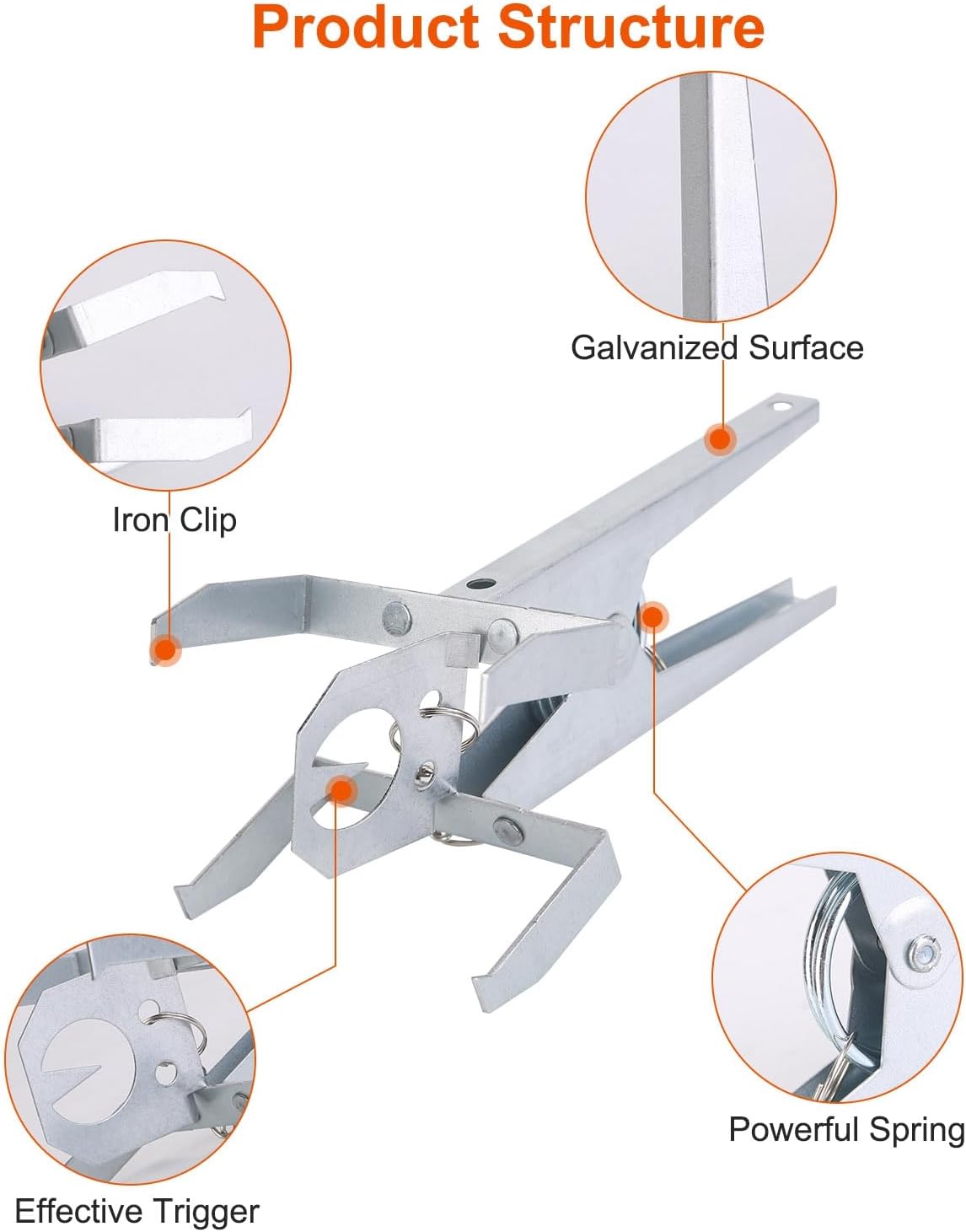 Product Structure

Galvanized Surface

Iron Clip

Powerful Spring

Effective Trigger