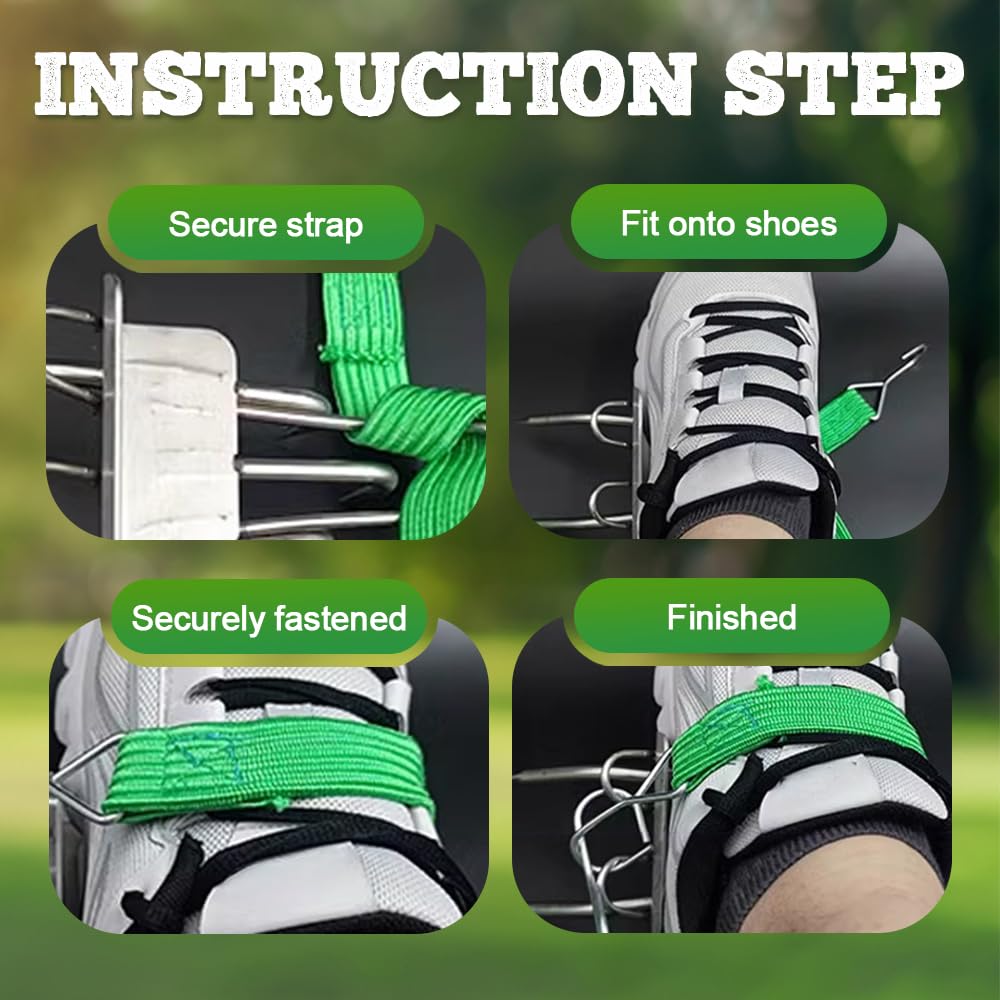 INSTRUCTION STEP

Secure strap

Fit onto shoes

Securely fastened

Finished