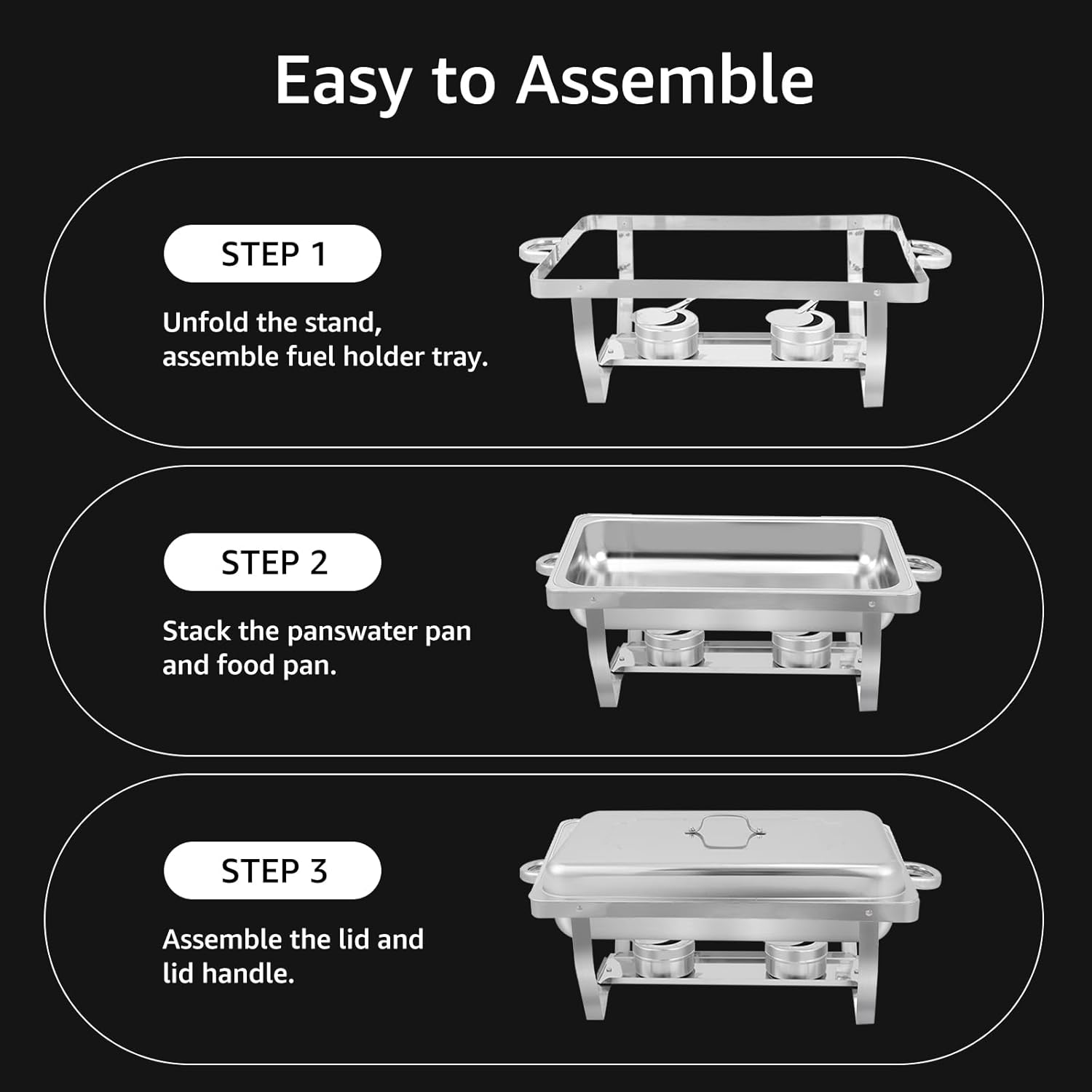 Easy to Assemble

STEP 1

Unfold the stand, assemble fuel holder tray.

STEP 2

Stack the panswater pan and food pan.

STEP 3

Assemble the lid and lid handle.