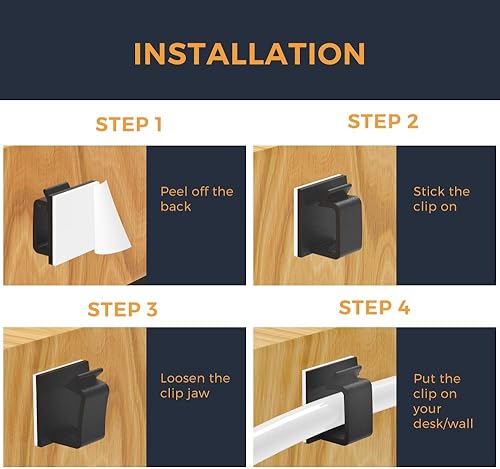 INSTALLATION

STEP 1

Peel off the back

STEP 2

Stick the clip on

STEP 3

Loosen the clip jaw

STEP 4

Put the clip on your desk/wall