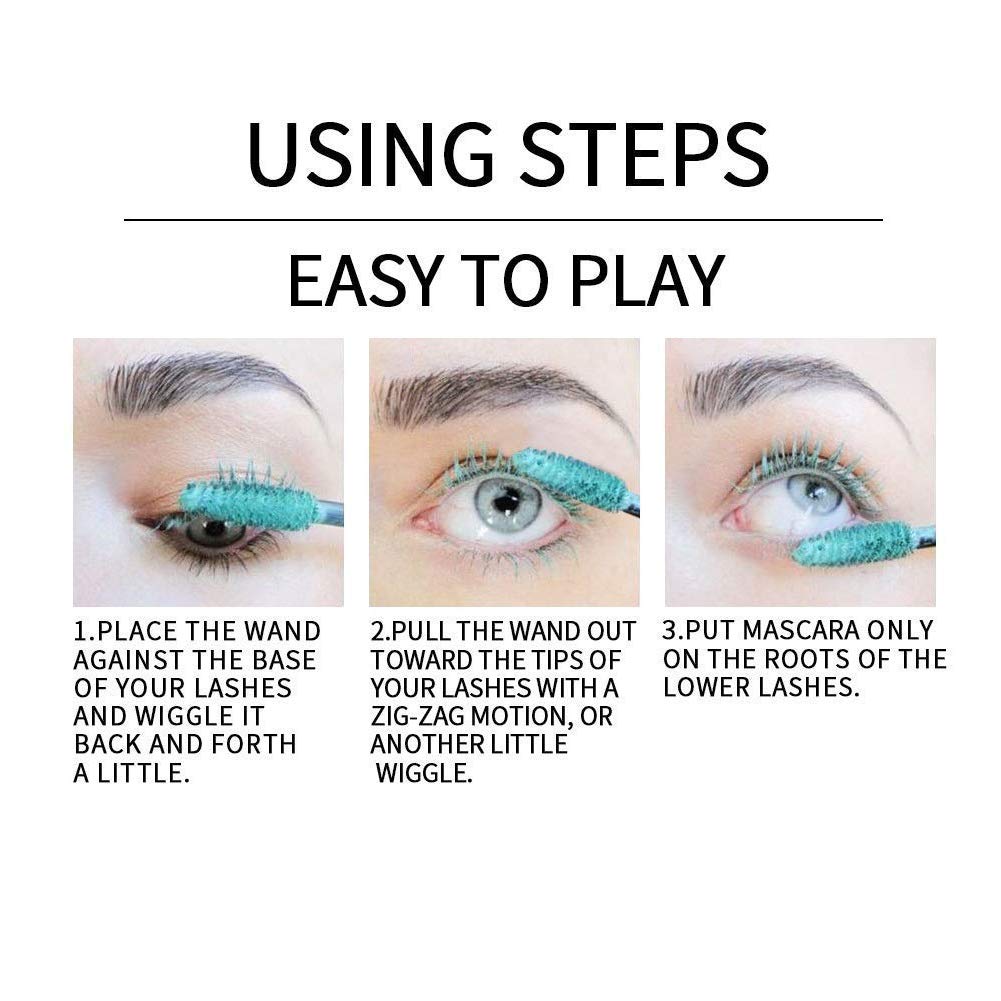 USING STEPS

EASY TO PLAY

1.PLACE THE WAND AGAINST THE BASE OF YOUR LASHES AND WIGGLE IT BACK AND FORTH A LITTLE.

2.PULL THE WAND OUT TOWARD THE TIPS OF YOUR LASHES WITH A ZIG-ZAG MOTION, OR ANOTHER LITTLE WIGGLE.

3.PUT MASCARA ONLY ON THE ROOTS OF THE LOWER LASHES.