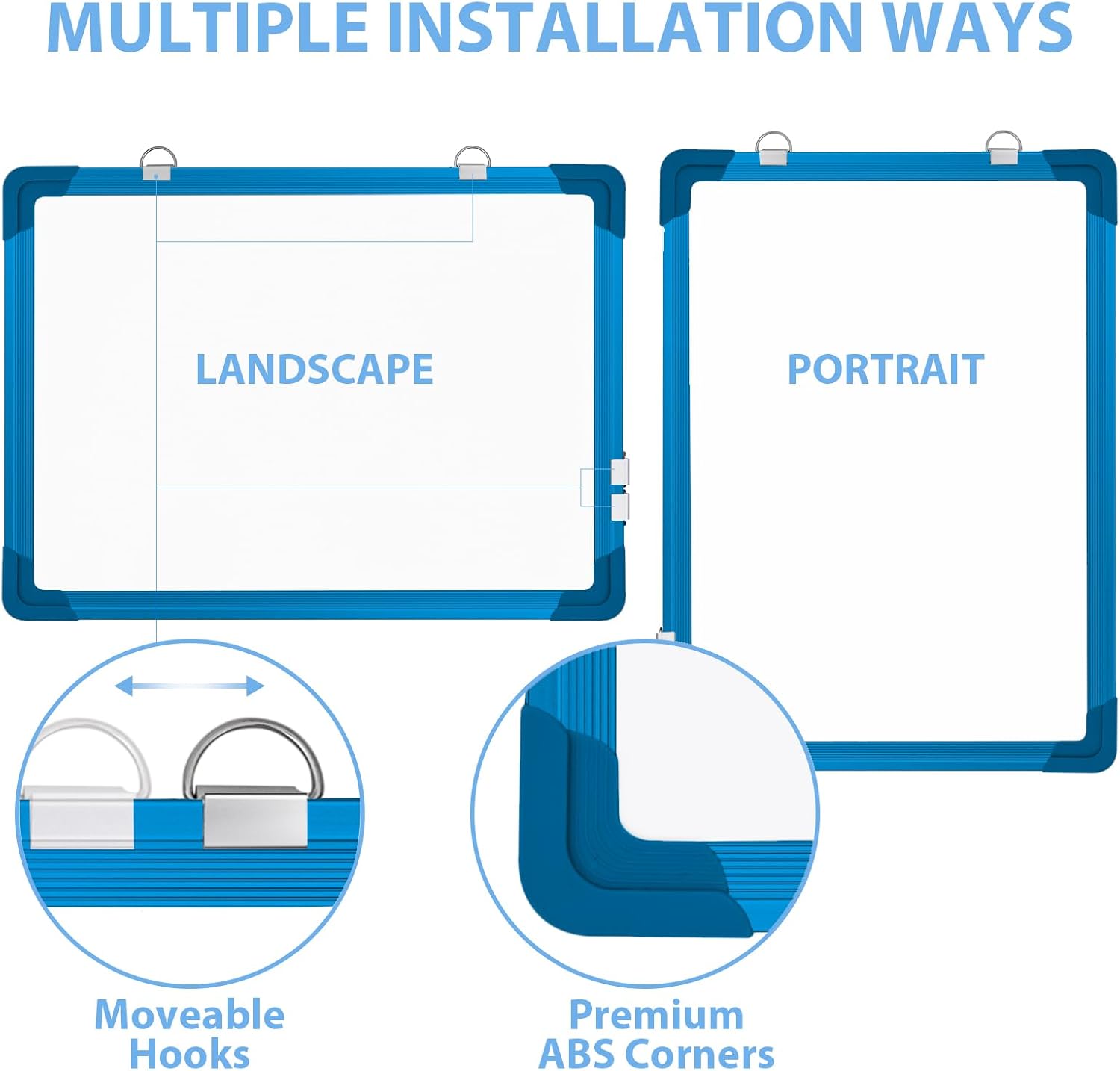 MULTIPLE INSTALLATION WAYS

LANDSCAPE

PORTRAIT

Moveable Hooks

Premium ABS Corners