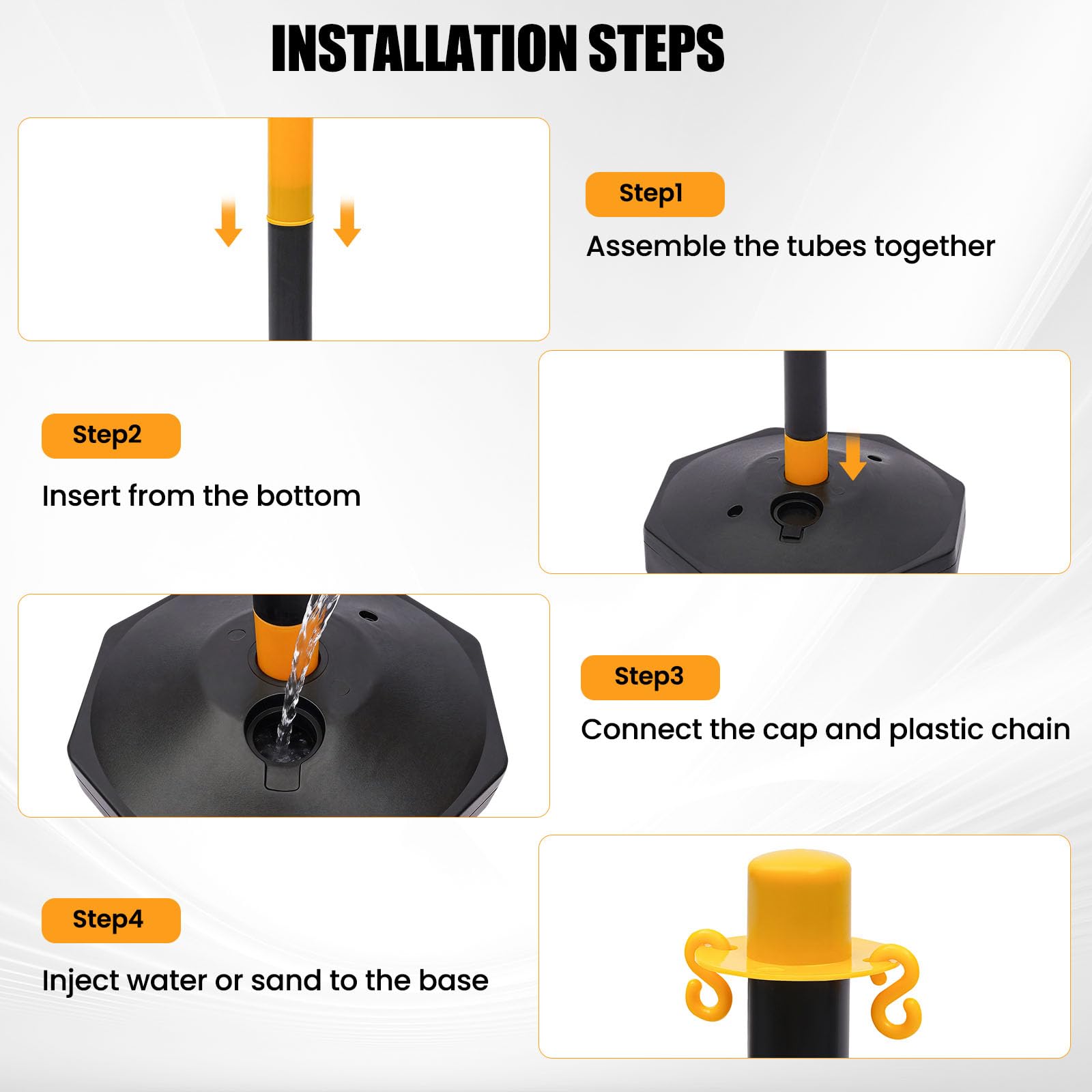 INSTALLATION STEPS

Step1

Assemble the tubes together

Step2

Insert from the bottom

Step3

Connect the cap and plastic chain

Step4

Inject water or sand to the base