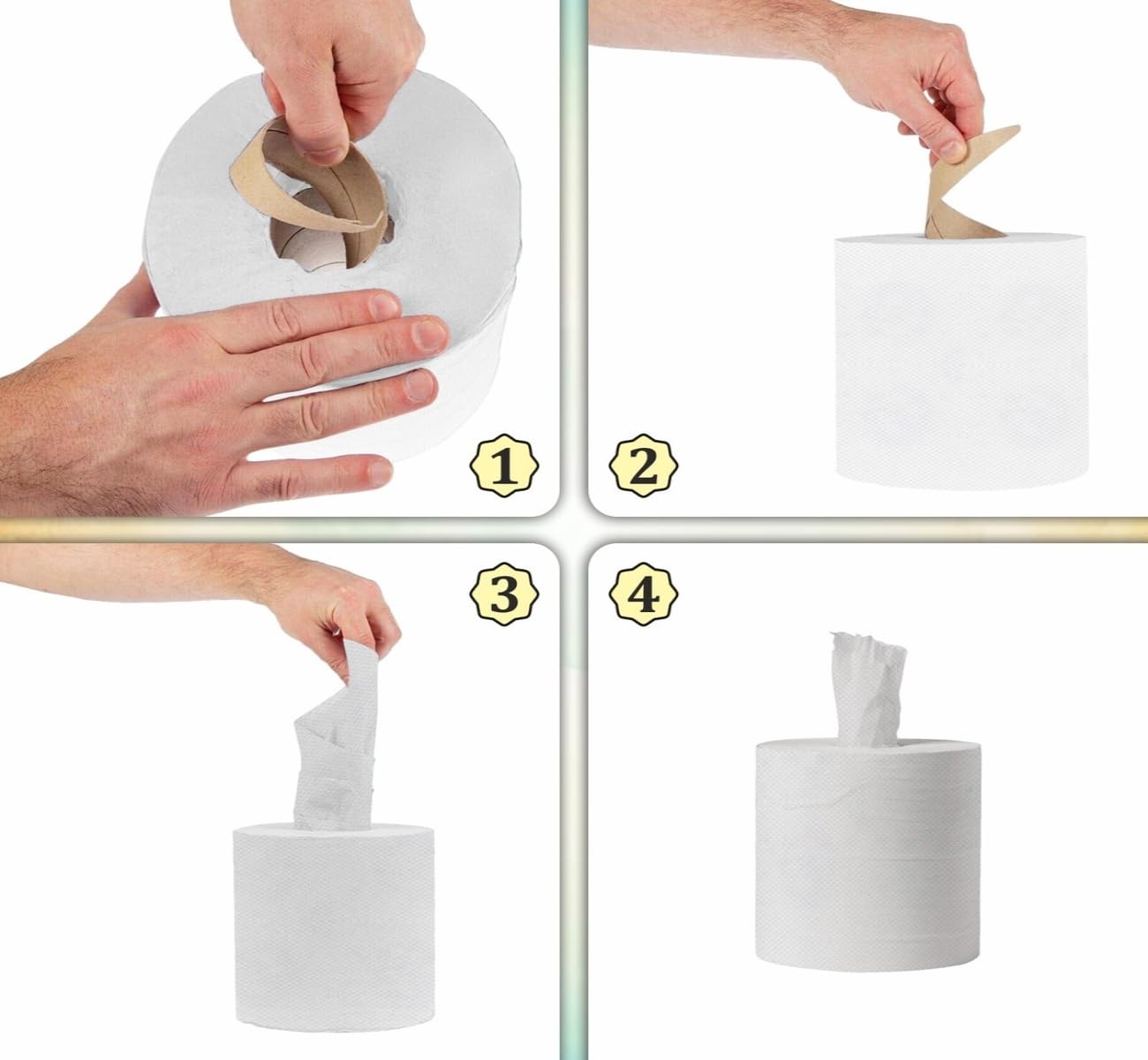 1
2
3
4