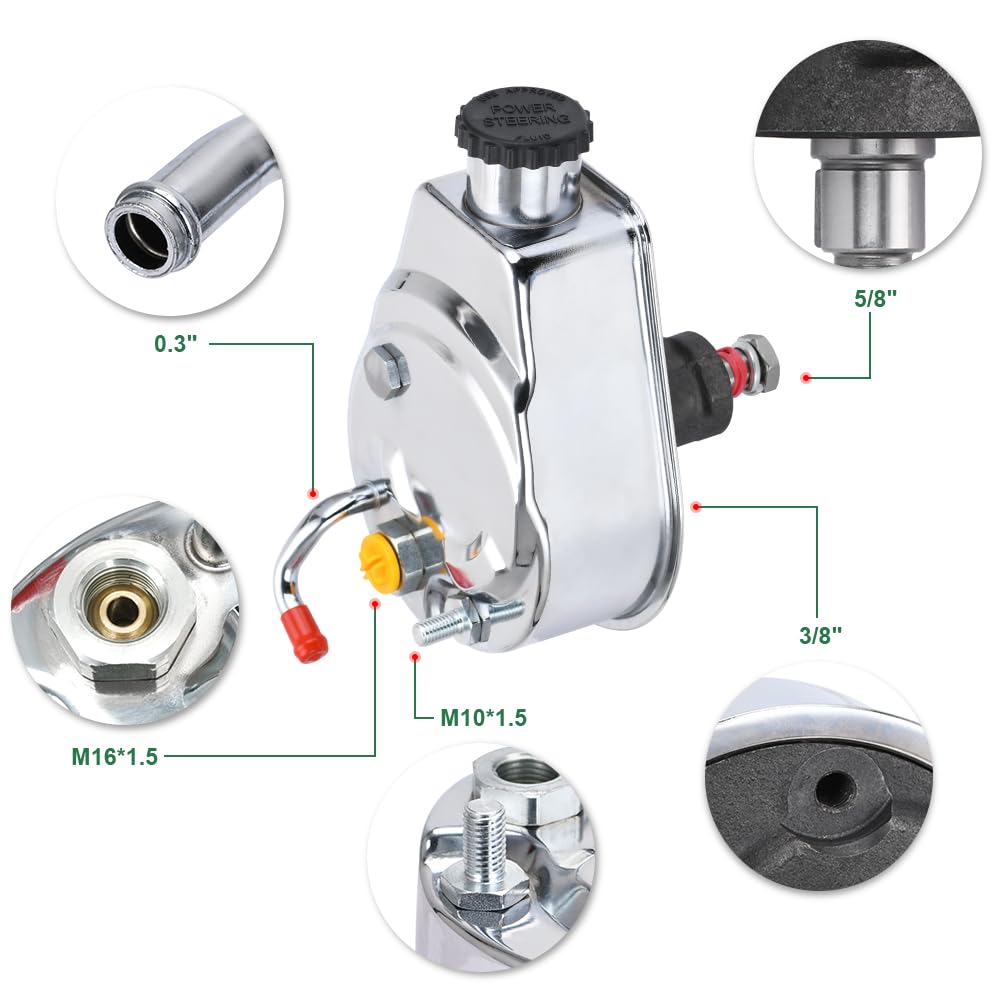 POWER STEERING

0.3"

5/8"

3/8"

M10*1.5

M16*1.5