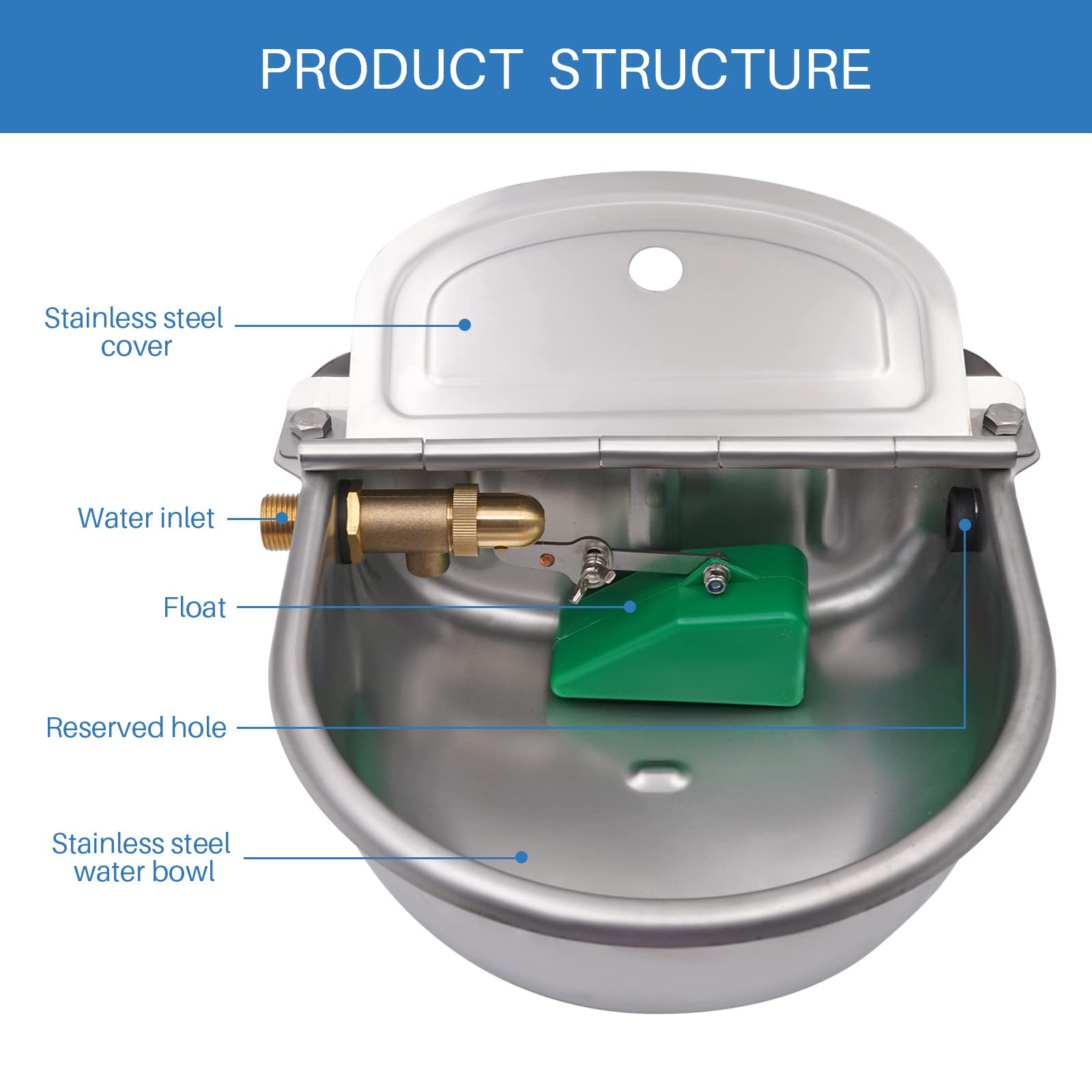 PRODUCT STRUCTURE

Stainless steel cover

Water inlet

Float

Reserved hole

Stainless steel water bowl