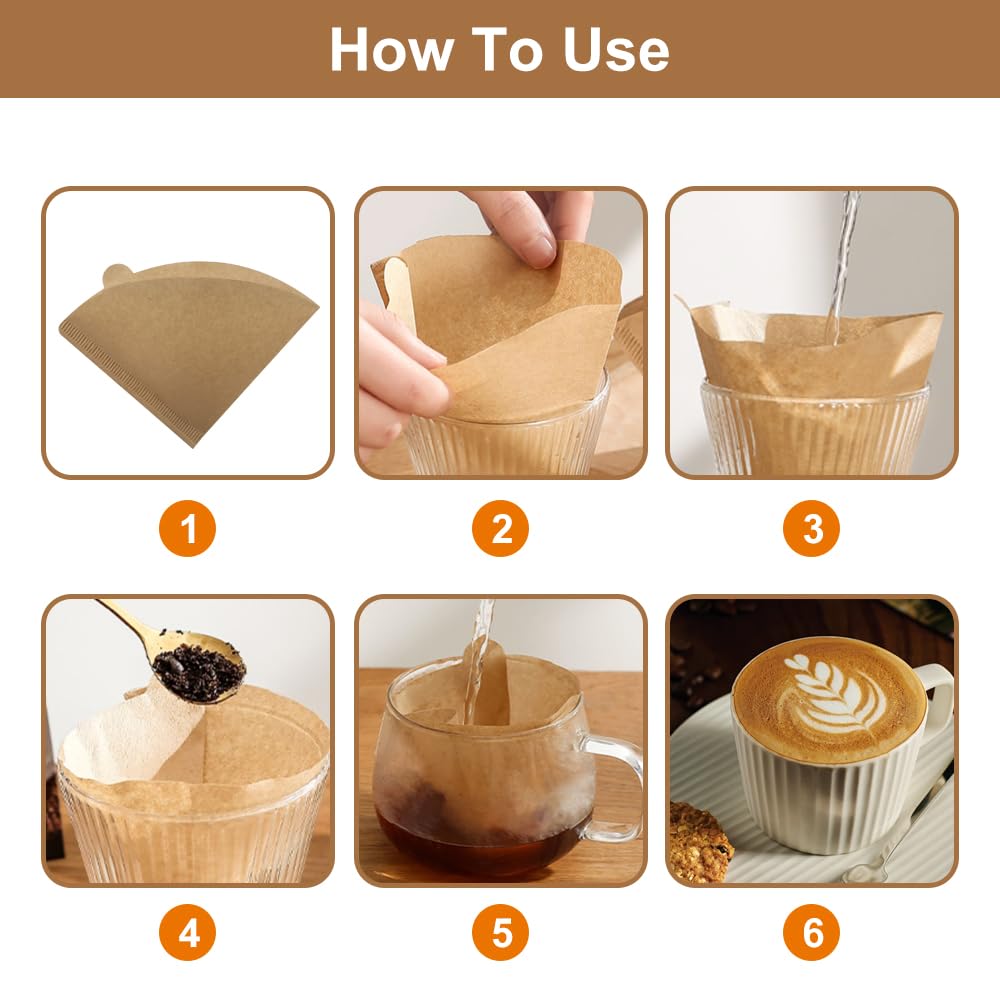 How To Use

1

2

3

4

5

6