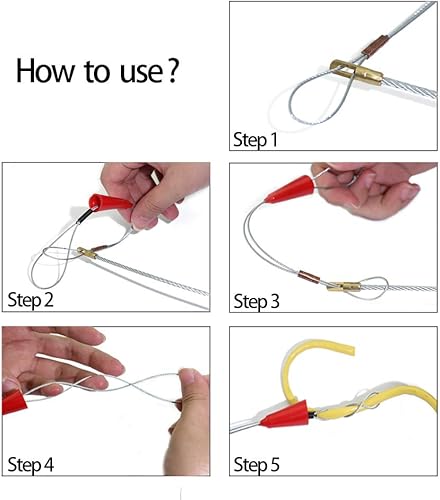 How to use?

Step 1

Step 2

Step 3

Step 4

Step 5