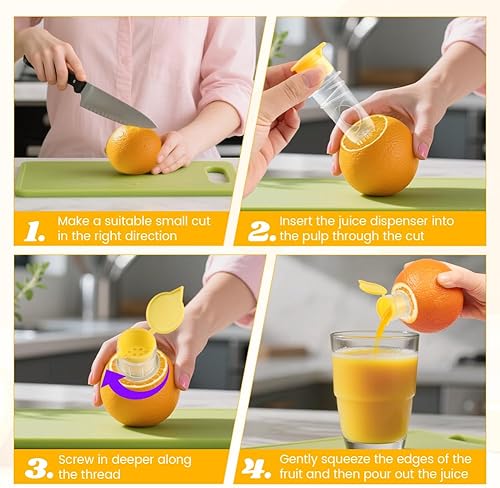 1. Make a suitable small cut in the right direction

2. Insert the juice dispenser into the pulp through the cut

3. Screw in deeper along the thread

4. Gently squeeze the edges of the fruit and then pour out the juice