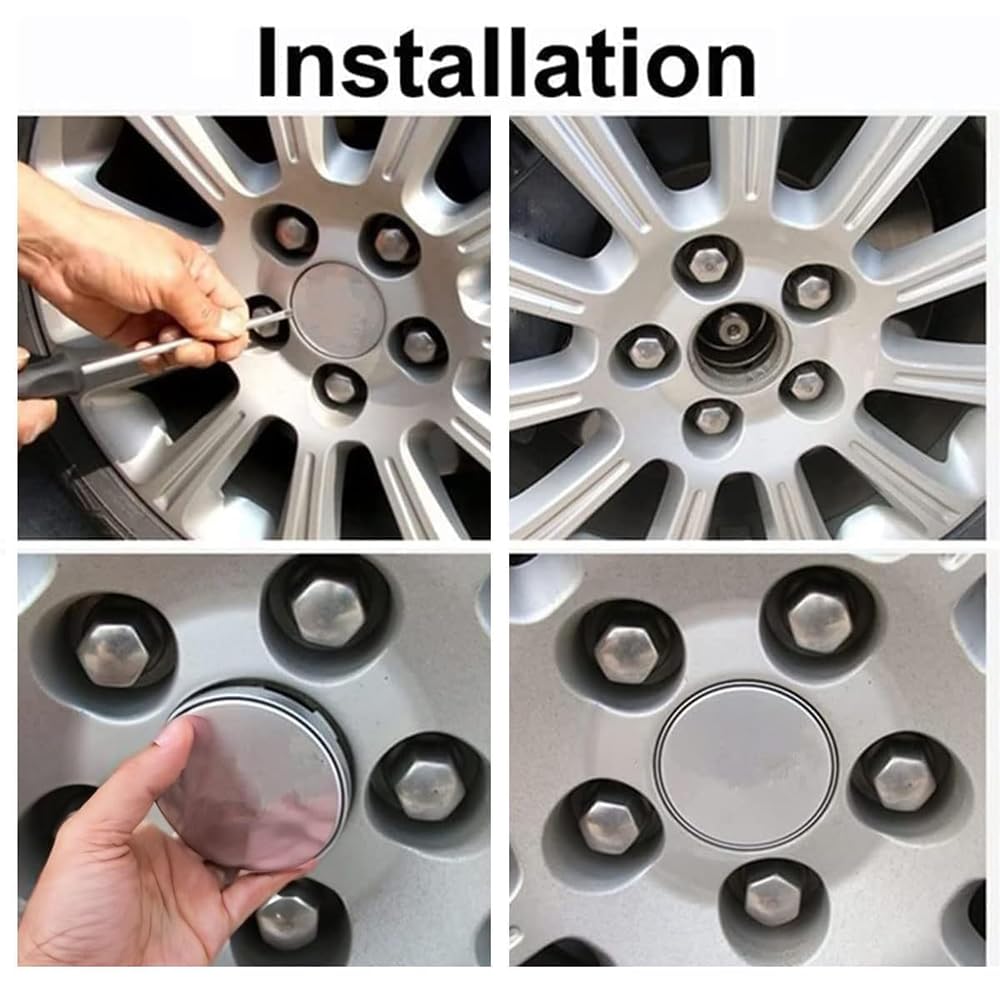 Installation