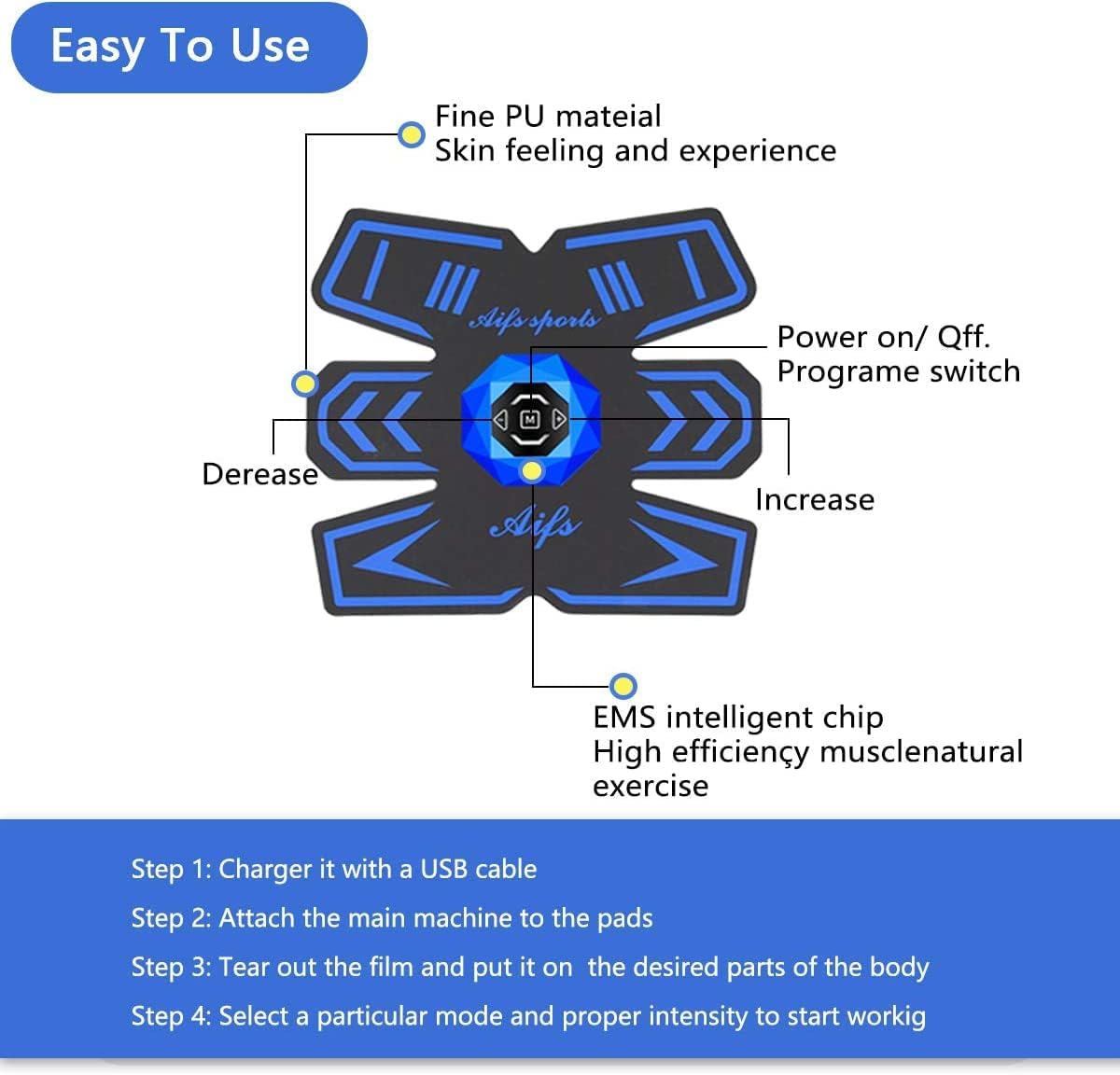 Easy To Use

Fine PU mateial
Skin feeling and experience

Aifs sports

Power on/ Qff.
Programe switch

M

Derease

Increase

Aifs

EMS intelligent chip
High efficiençy musclenatural exercise

Step 1: Charger it with a USB cable

Step 2: Attach the main machine to the pads

Step 3: Tear out the film and put it on the desired parts of the body

Step 4: Select a particular mode and proper intensity to start workig