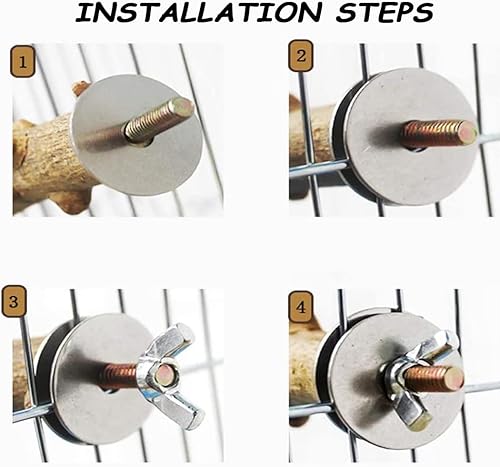 INSTALLATION STEPS

1

2

3

4