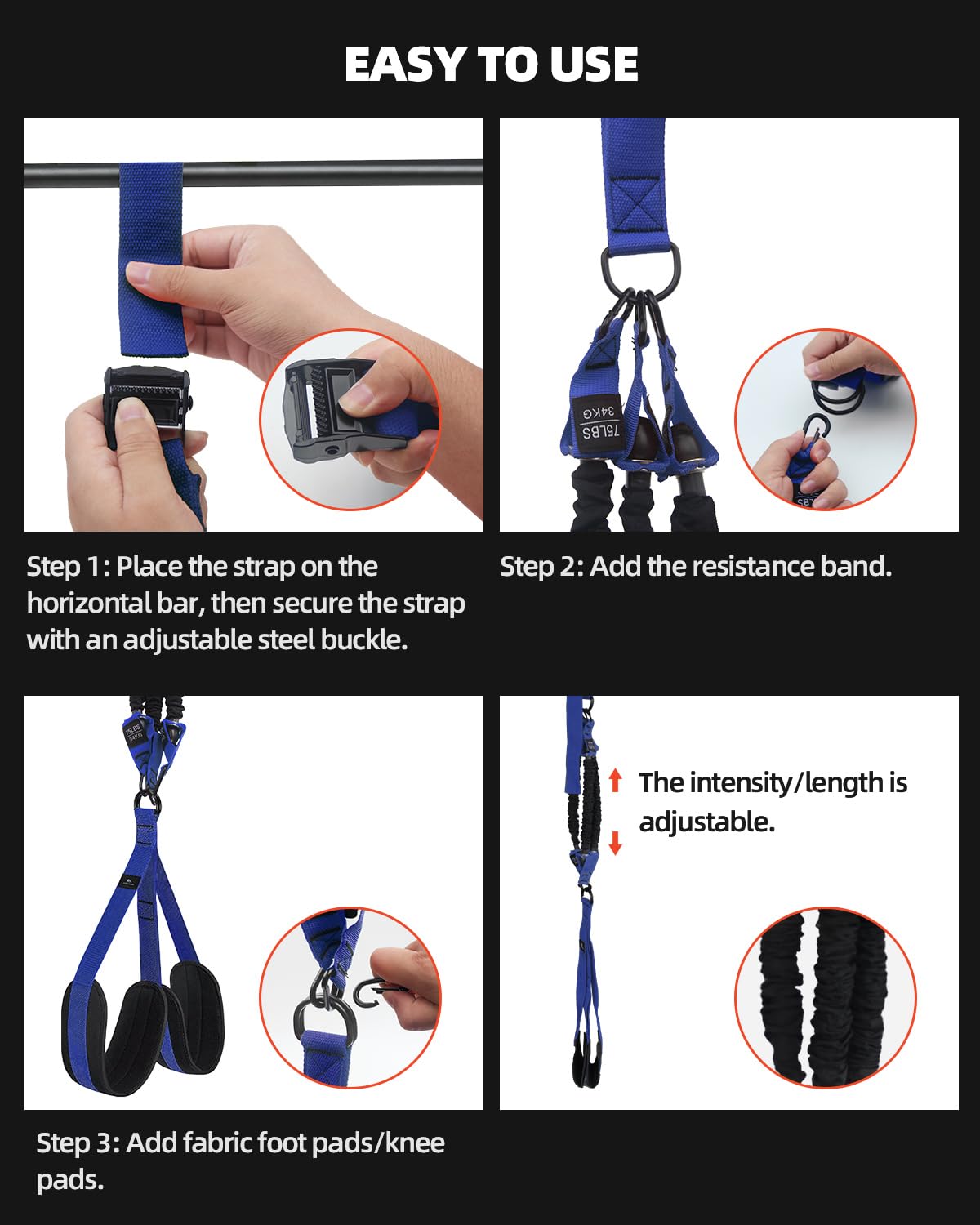 EASY TO USE

75LBS
34KG

Step 1: Place the strap on the horizontal bar, then secure the strap with an adjustable steel buckle.

Step 2: Add the resistance band.

75LBS
34KG

The intensity/length is adjustable.

Step 3: Add fabric foot pads/knee pads.