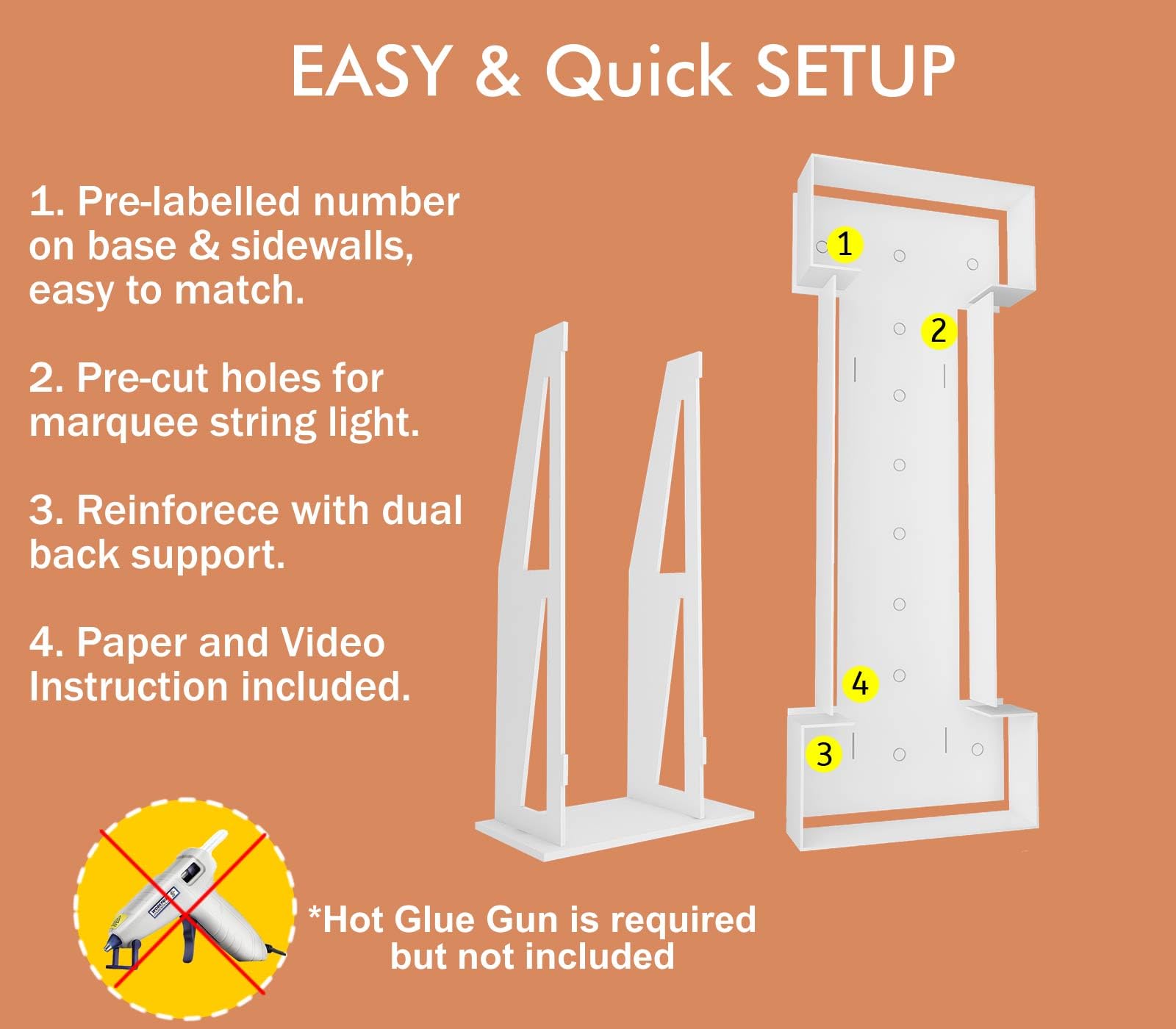 EASY & Quick SETUP

1. Pre-labelled number on base & sidewalls, easy to match.

2. Pre-cut holes for marquee string light.

3. Reinforece with dual back support.

4. Paper and Video Instruction included.

1

2

4

3

*Hot Glue Gun is required but not included