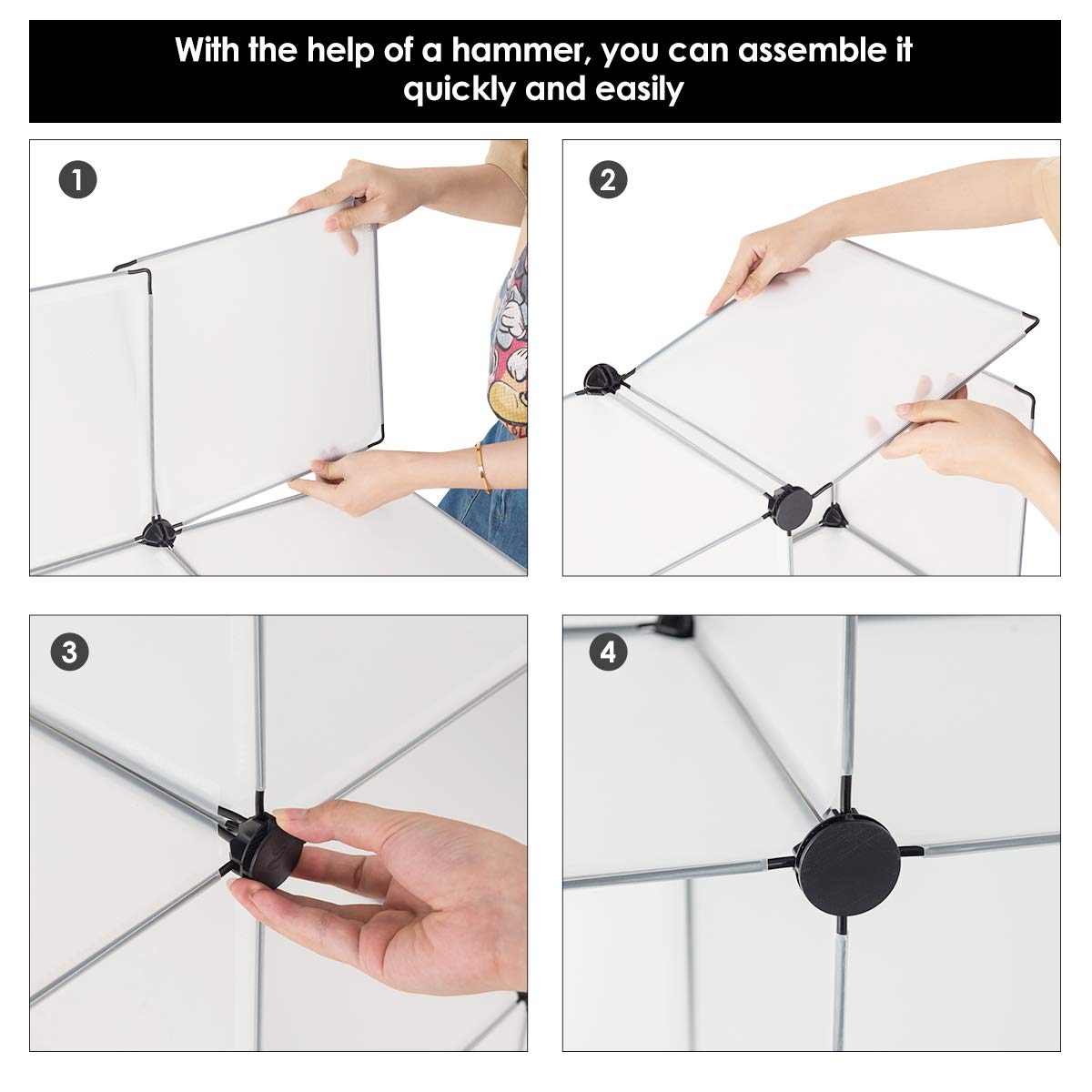 With the help of a hammer, you can assemble it quickly and easily

1

2

3

4