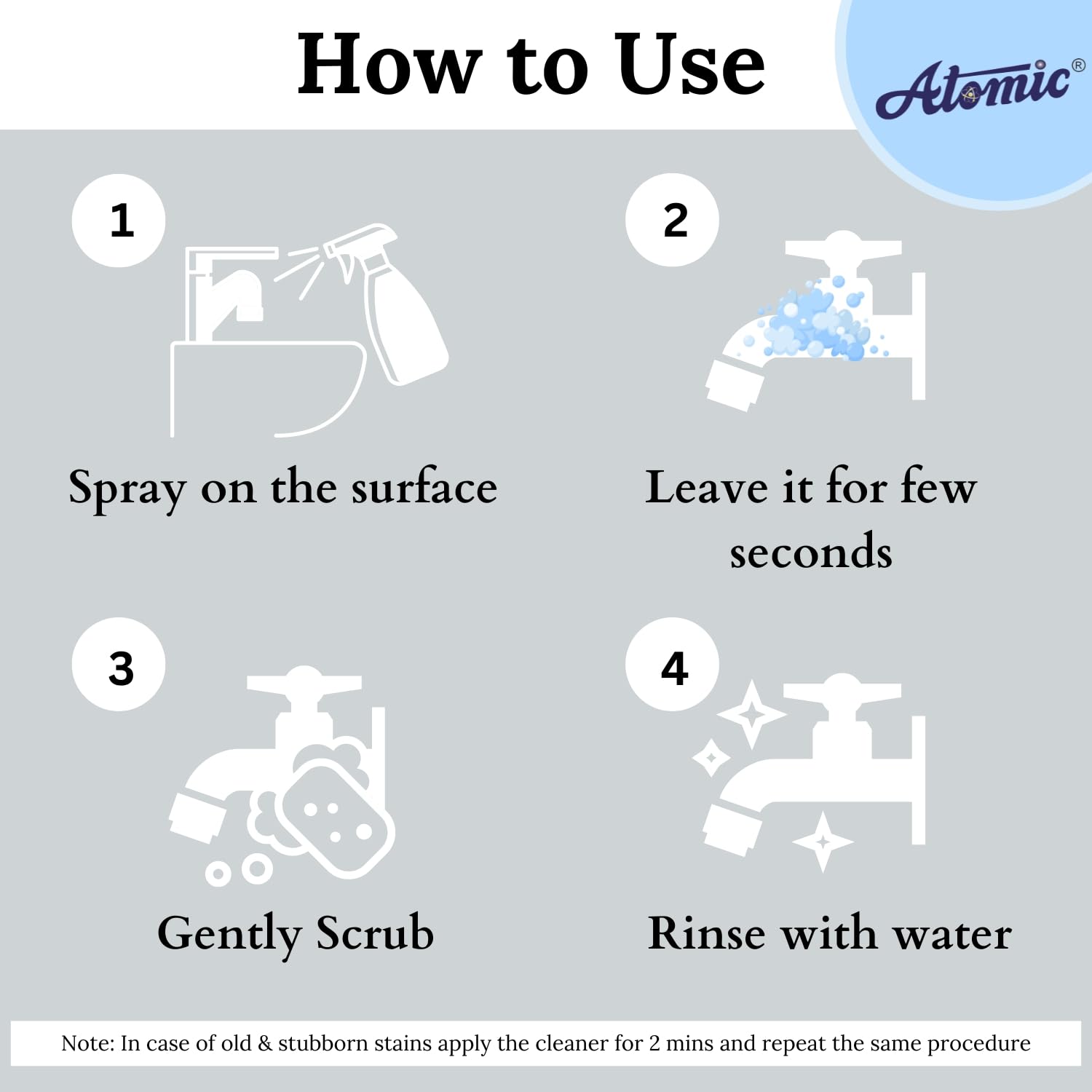 How to Use

Atomic®

1

Spray on the surface

2

Leave it for few seconds

3

Gently Scrub

4

Rinse with water

Note: In case of old & stubborn stains apply the cleaner for 2 mins and repeat the same procedure