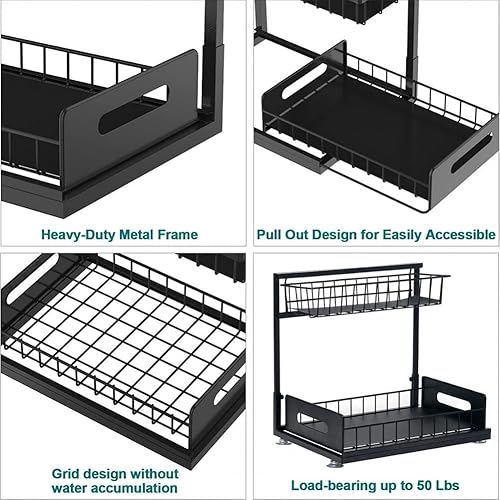 Heavy-Duty Metal Frame

Pull Out Design for Easily Accessible

Grid design without water accumulation

Load-bearing up to 50 Lbs