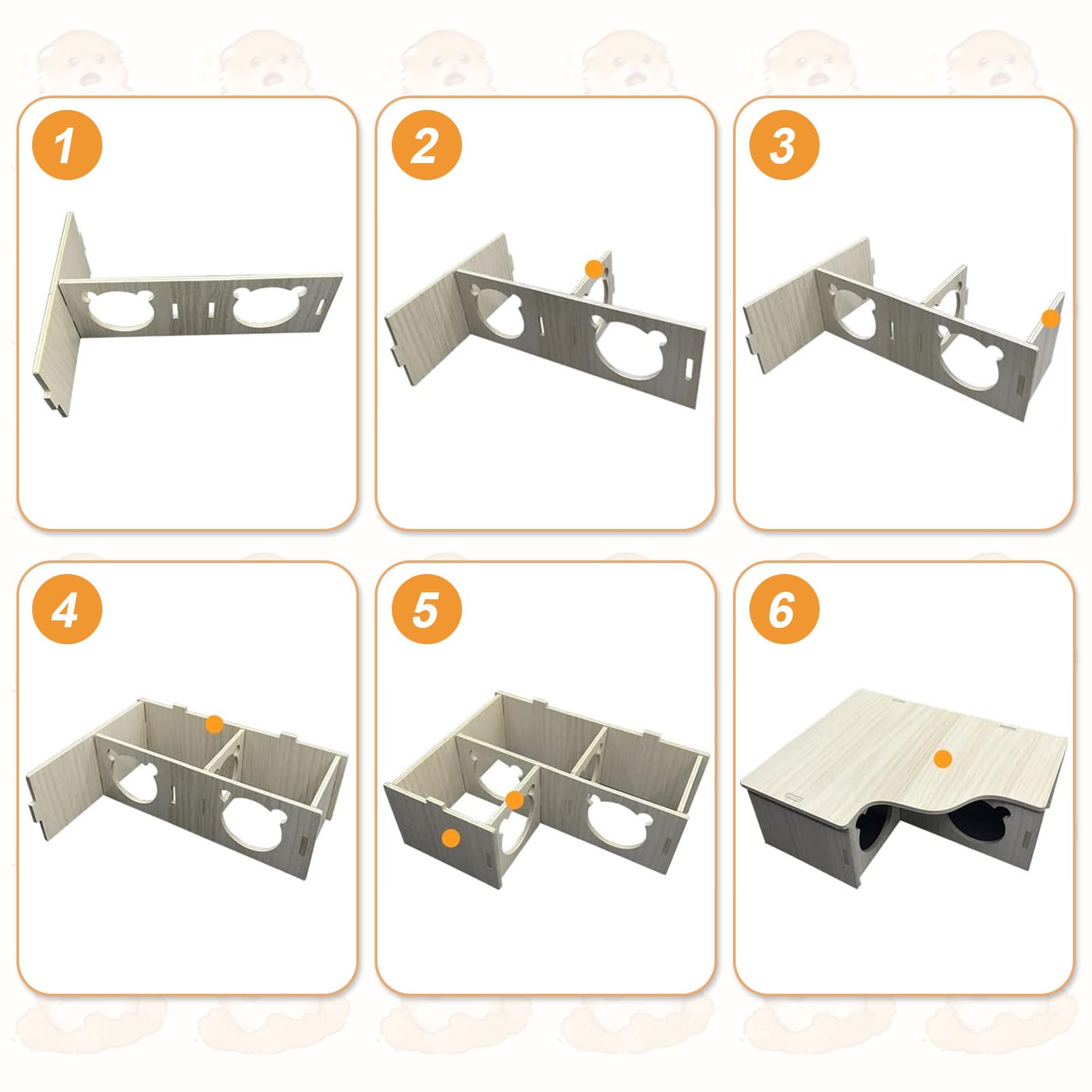 1

2

3

4

5

6