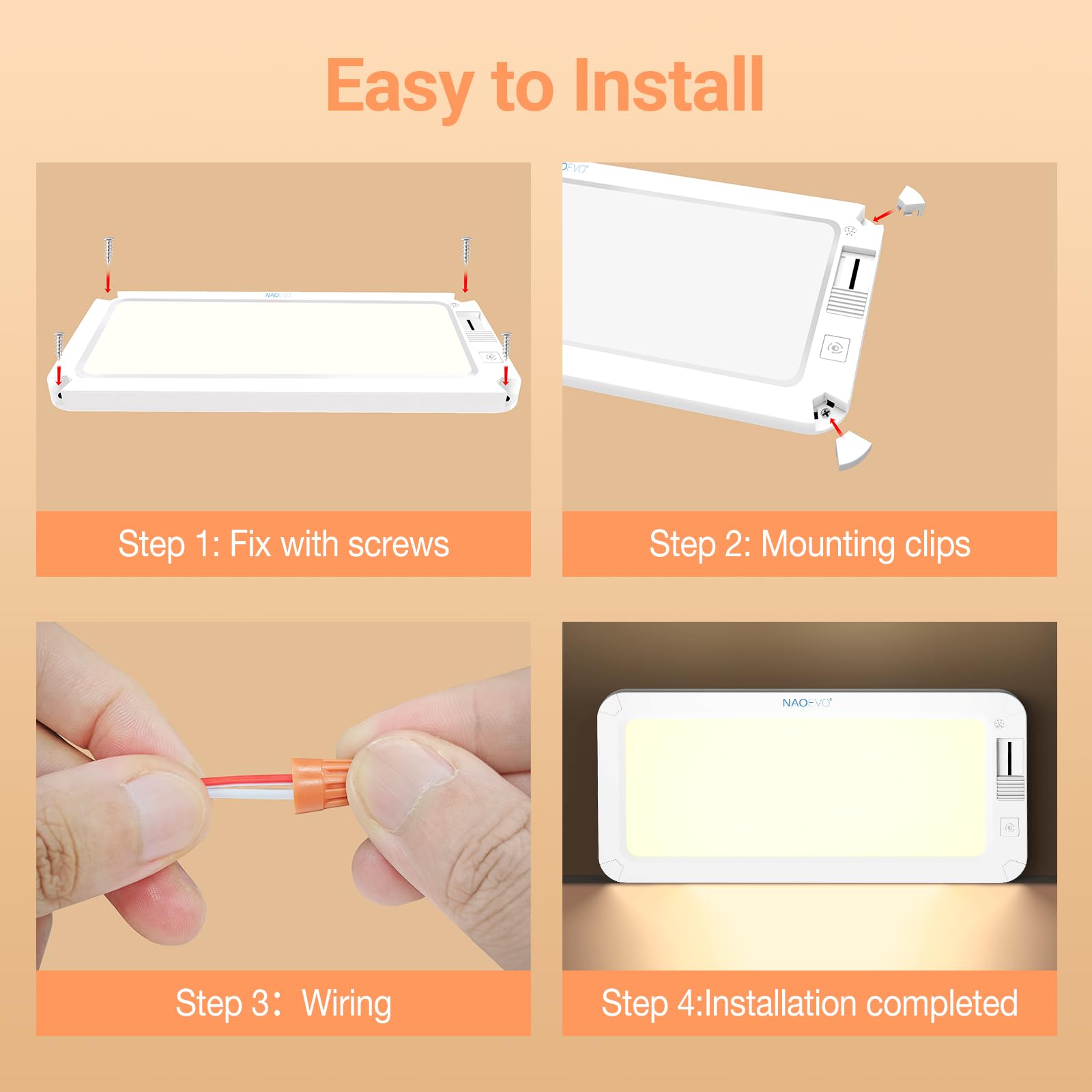 Easy to Install

NAOEVO

Step 1: Fix with screws

OEVO

Step 2: Mounting clips

Step 3： Wiring

NAOEVO

Step 4:Installation completed