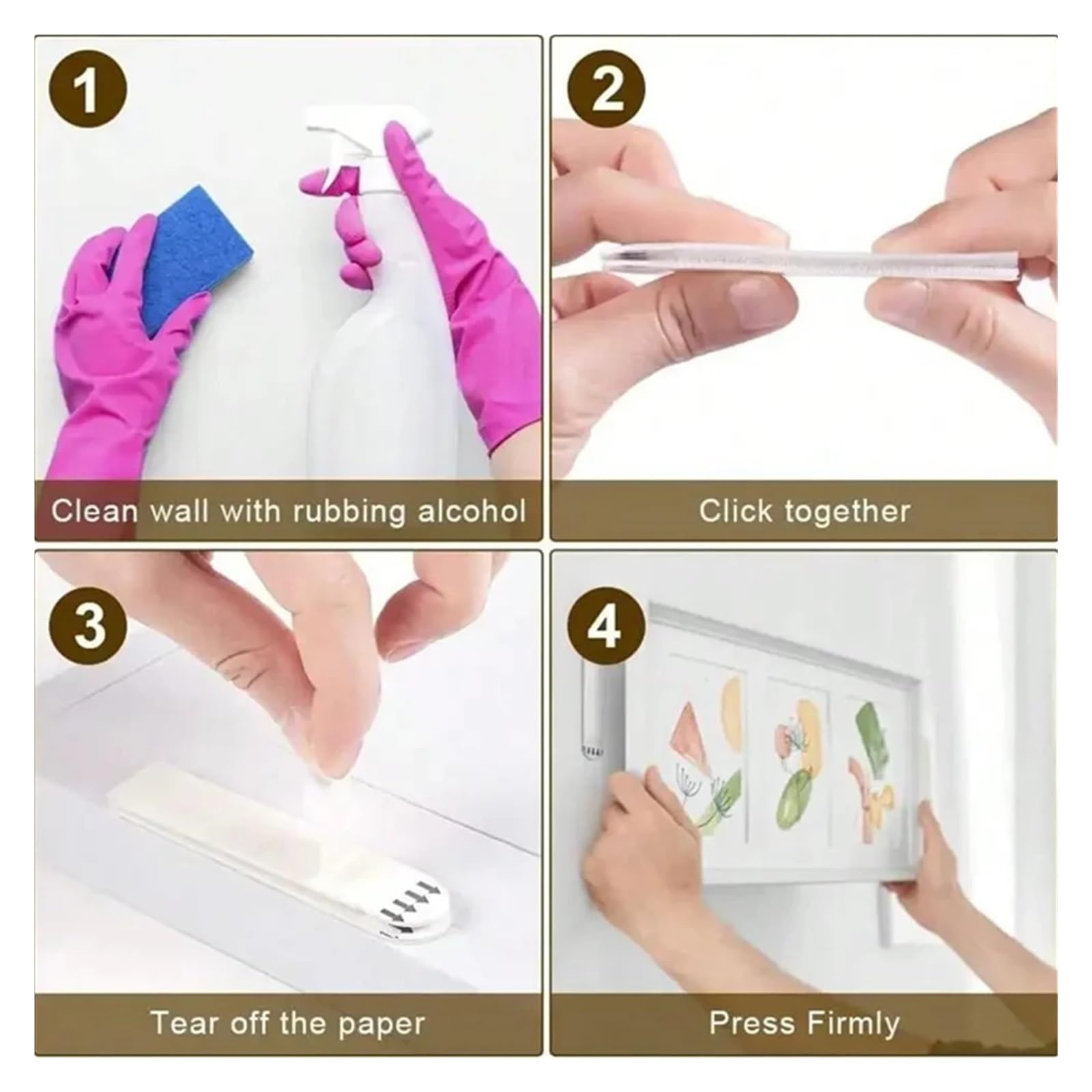 1

Clean wall with rubbing alcohol

2

Click together

3

Tear off the paper

4

Press Firmly