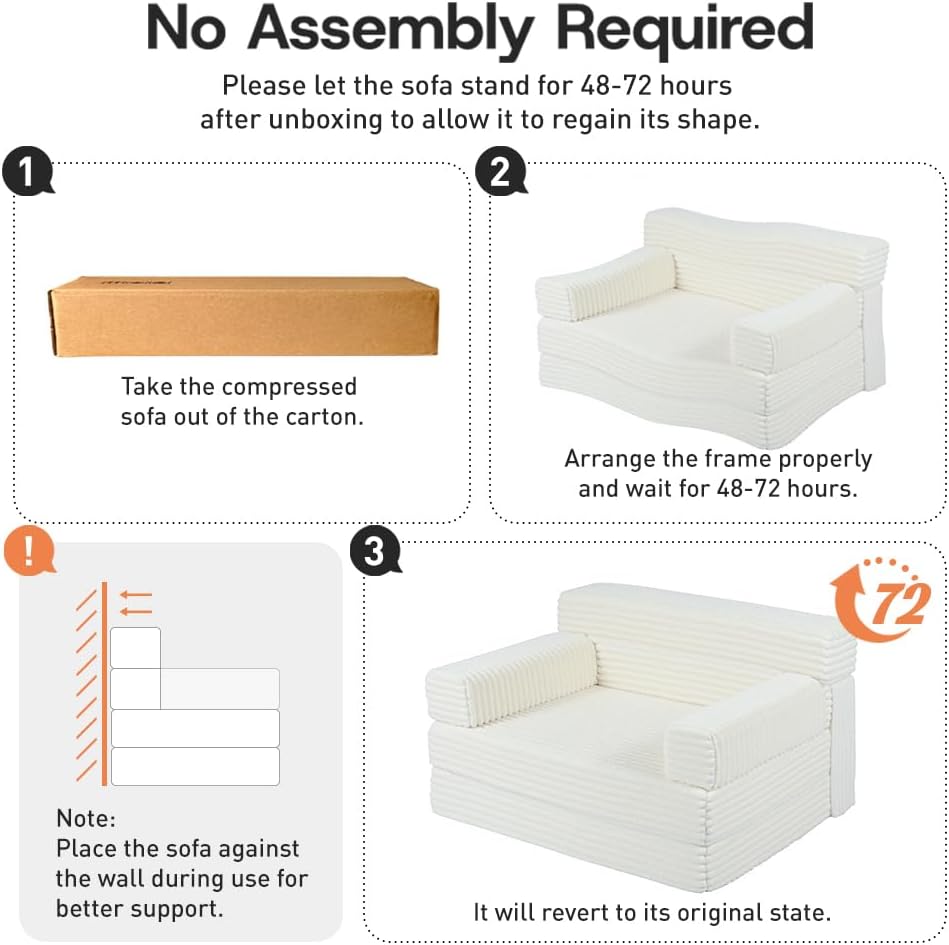 No Assembly Required

Please let the sofa stand for 48-72 hours after unboxing to allow it to regain its shape.

1

Take the compressed sofa out of the carton.

2

Arrange the frame properly and wait for 48-72 hours.

!

Note:
Place the sofa against the wall during use for better support.

3

72

It will revert to its original state.