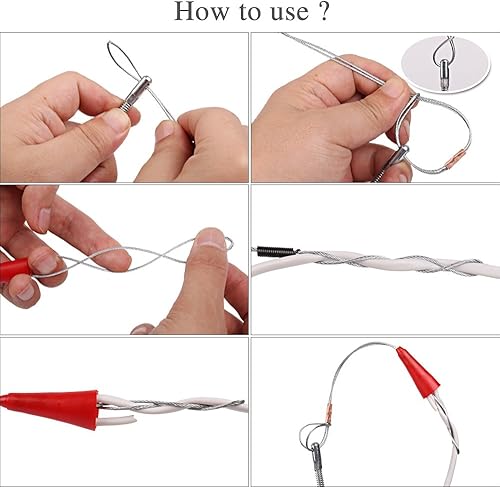 How to use ?