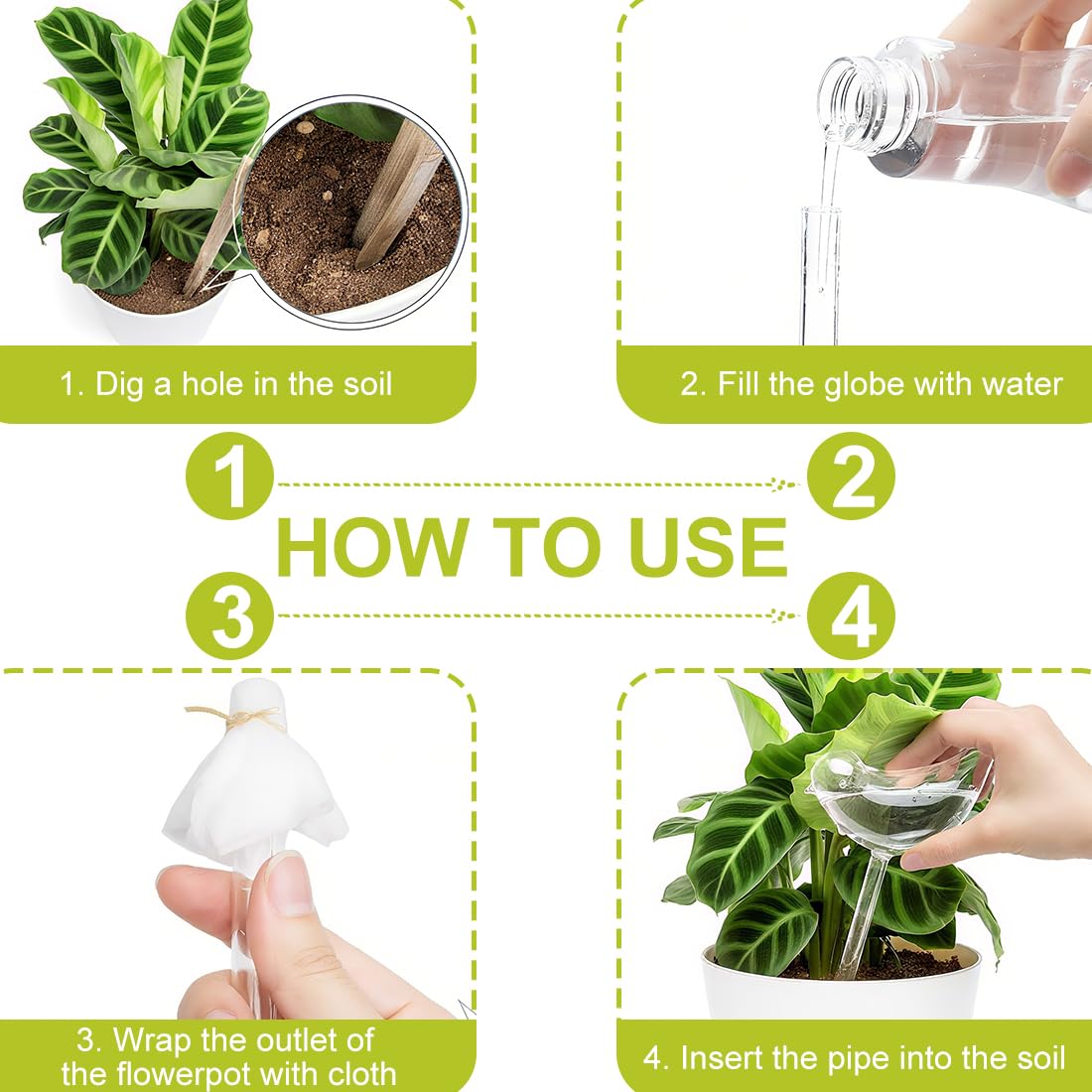 1. Dig a hole in the soil

2. Fill the globe with water

1

2

HOW TO USE

3

4

3. Wrap the outlet of the flowerpot with cloth

4. Insert the pipe into the soil