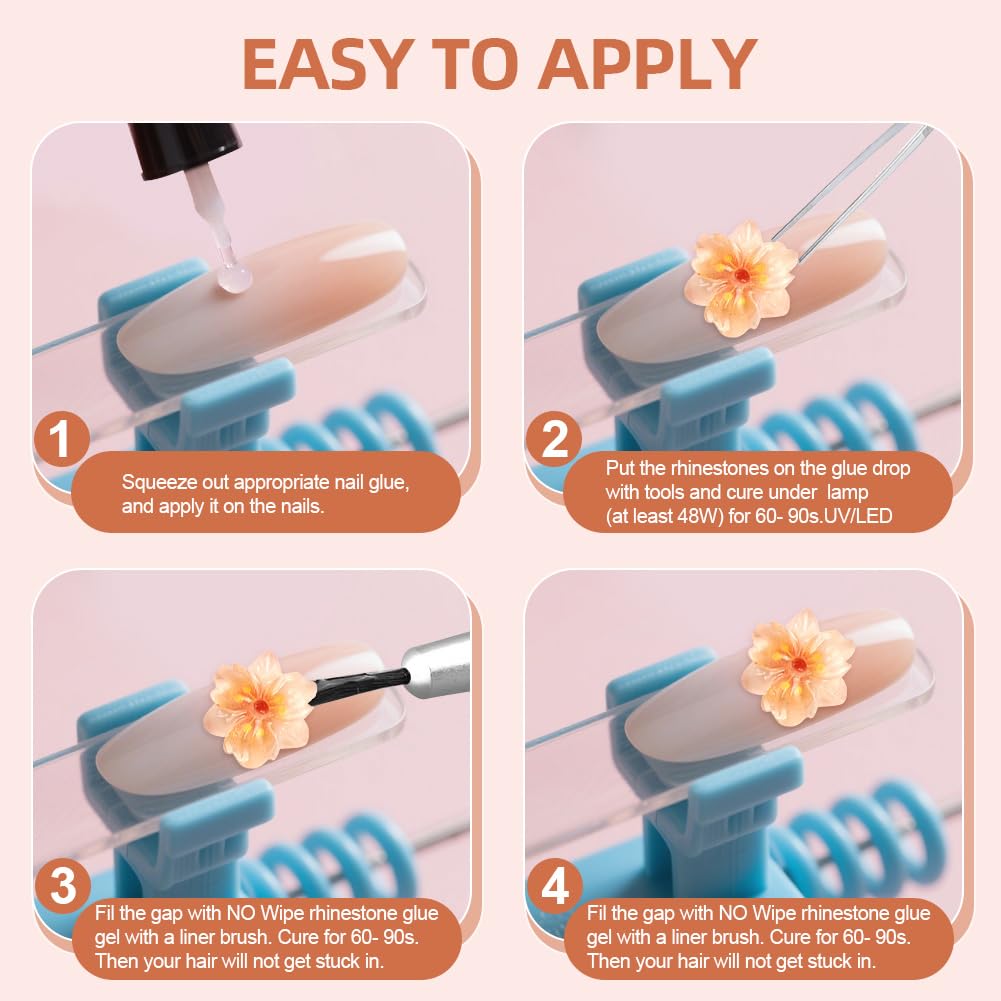 EASY TO APPLY

1
Squeeze out appropriate nail glue, and apply it on the nails.

2
Put the rhinestones on the glue drop with tools and cure under lamp (at least 48W) for 60- 90s.UV/LED

3
Fil the gap with NO Wipe rhinestone glue gel with a liner brush. Cure for 60- 90s. Then your hair will not get stuck in.

4
Fil the gap with NO Wipe rhinestone glue gel with a liner brush. Cure for 60- 90s. Then your hair will not get stuck in.