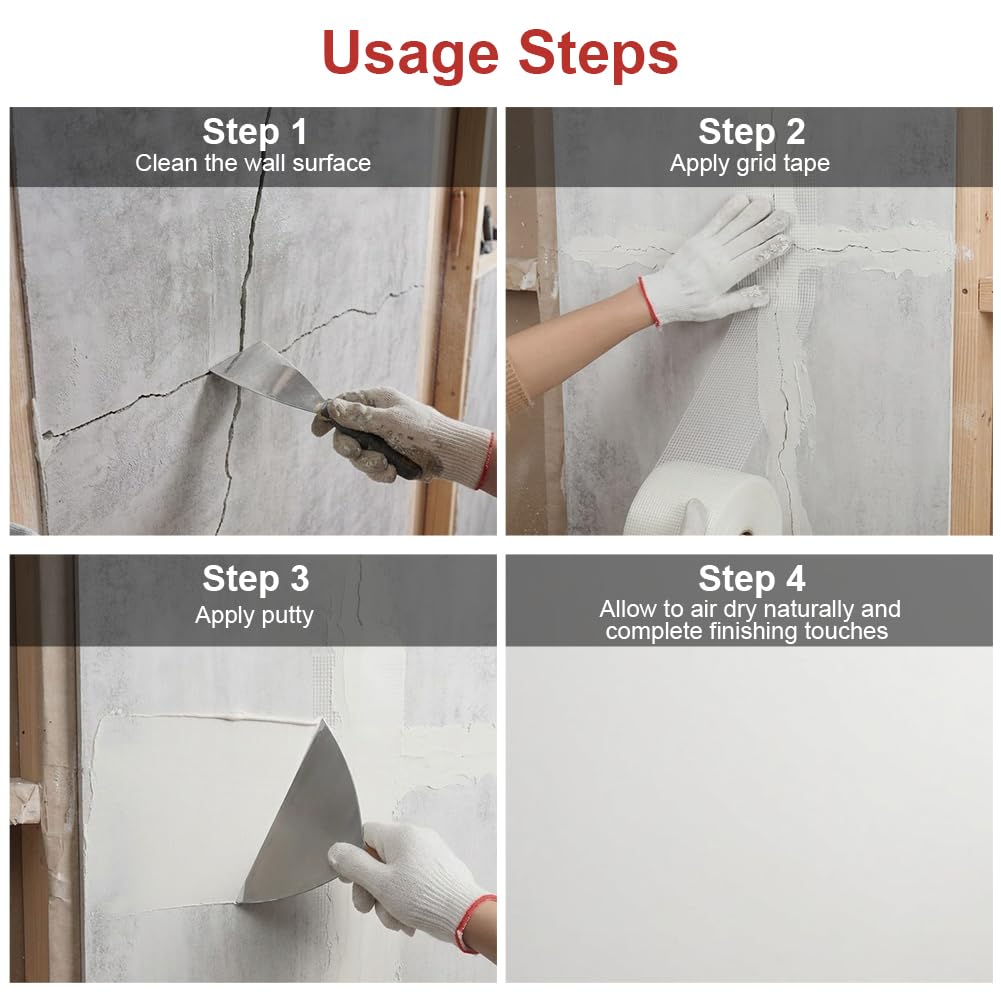 Usage Steps

Step 1
Clean the wall surface

Step 2
Apply grid tape

Step 3
Apply putty

Step 4
Allow to air dry naturally and complete finishing touches