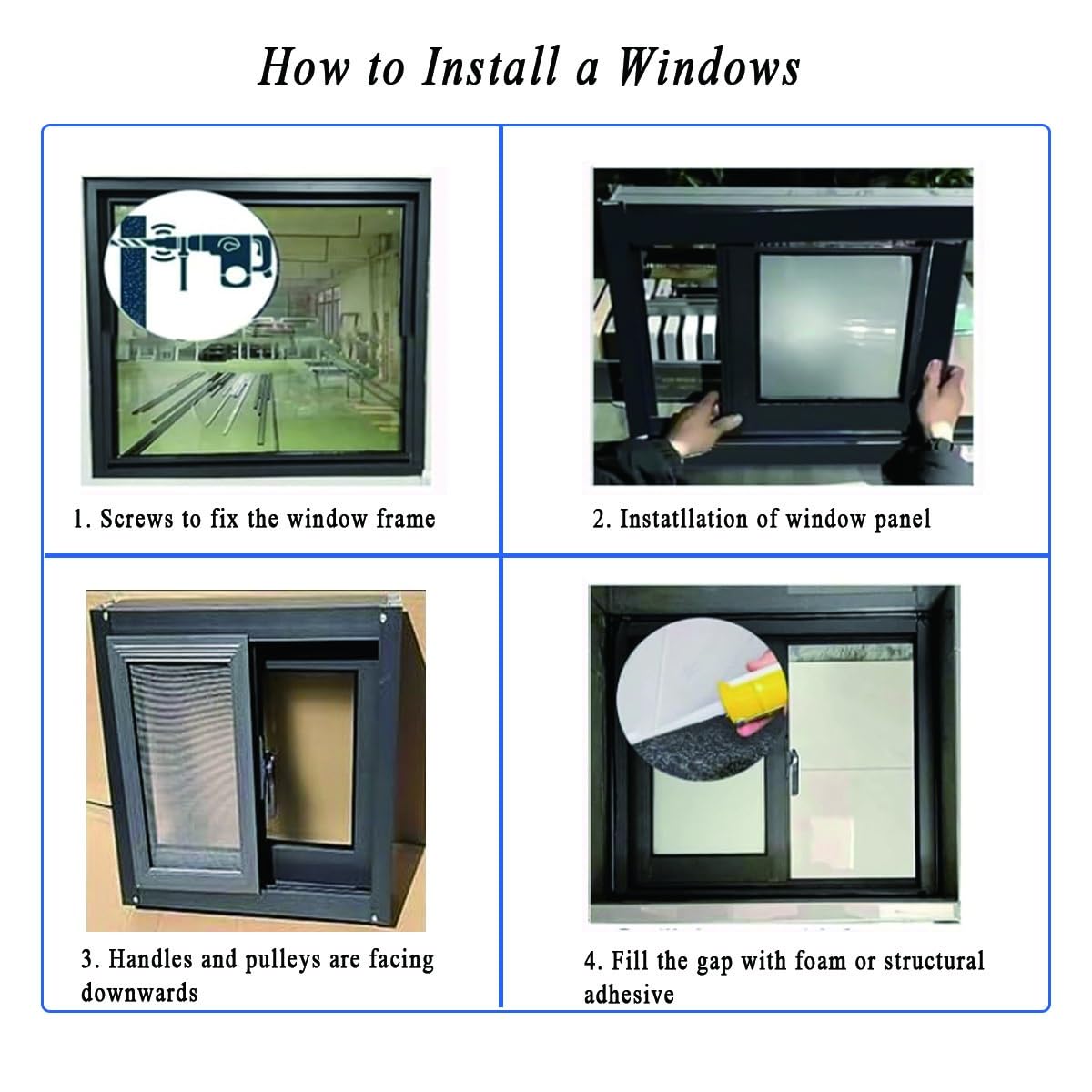 How to Install a Windows

1. Screws to fix the window frame

2. Instatllation of window panel

3. Handles and pulleys are facing downwards

4. Fill the gap with foam or structural adhesive