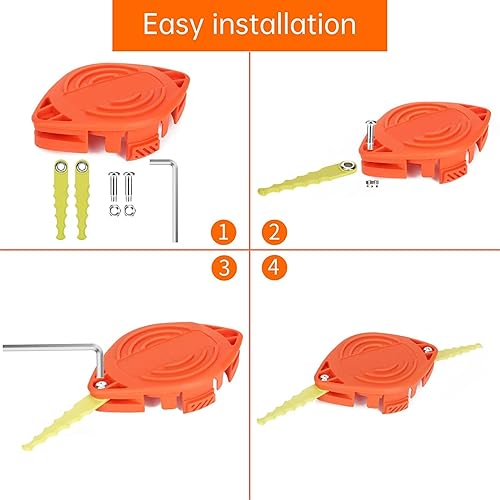 Easy installation

1

2

3

4