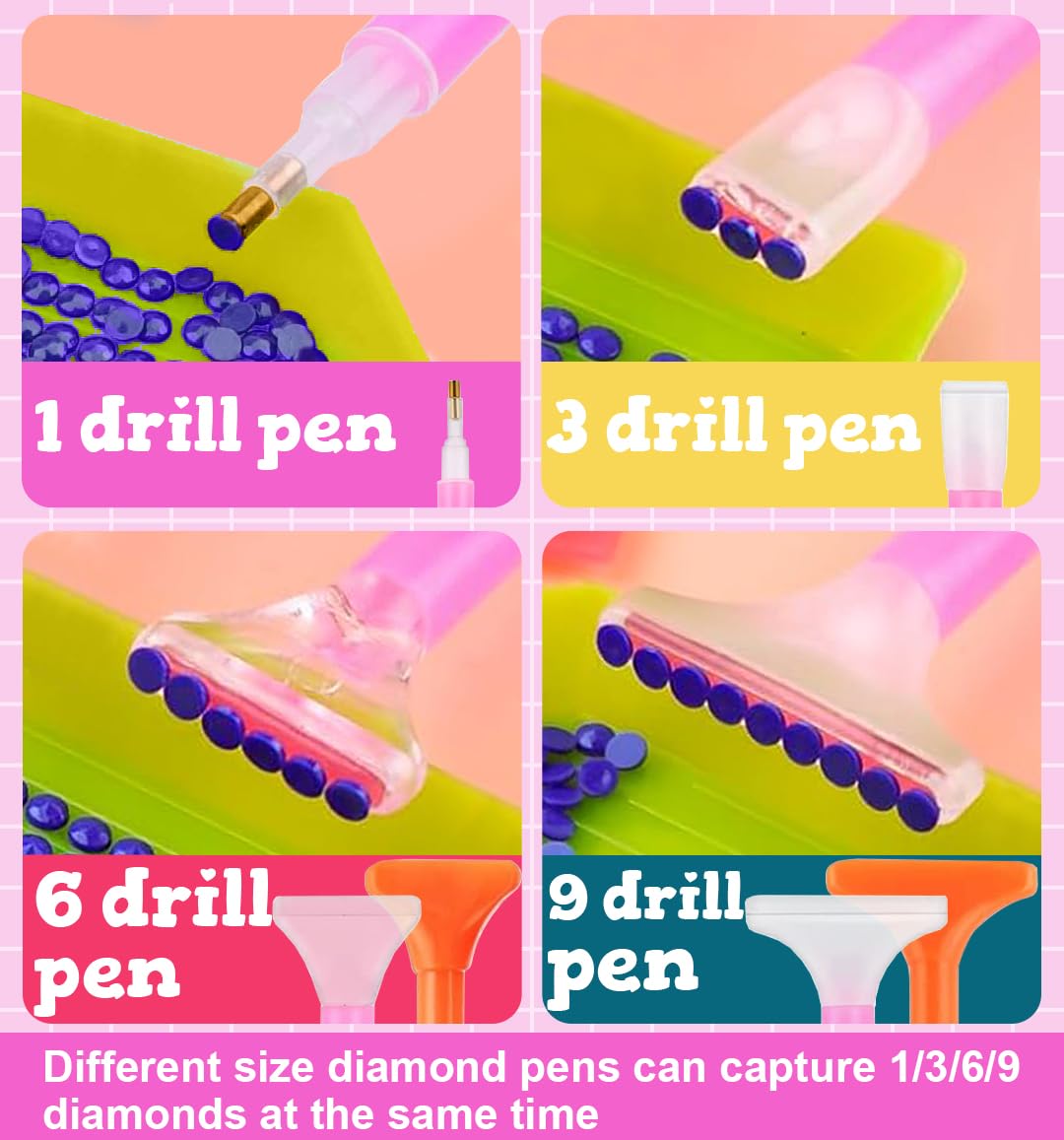 1 drill pen

3 drill pen

6 drill pen

9 drill pen

Different size diamond pens can capture 1/3/6/9 diamonds at the same time