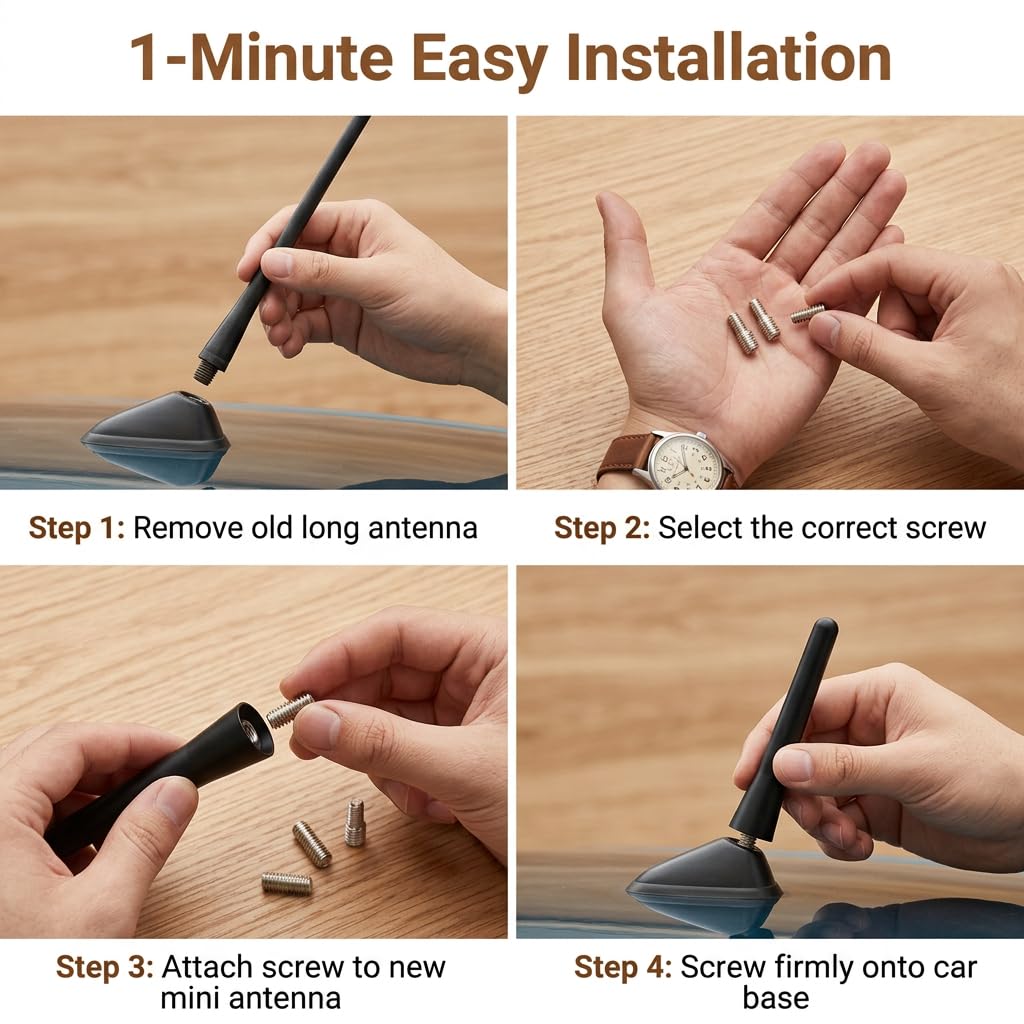 1-Minute Easy Installation

Step 1: Remove old long antenna

Step 2: Select the correct screw

Step 3: Attach screw to new mini antenna

Step 4: Screw firmly onto car base