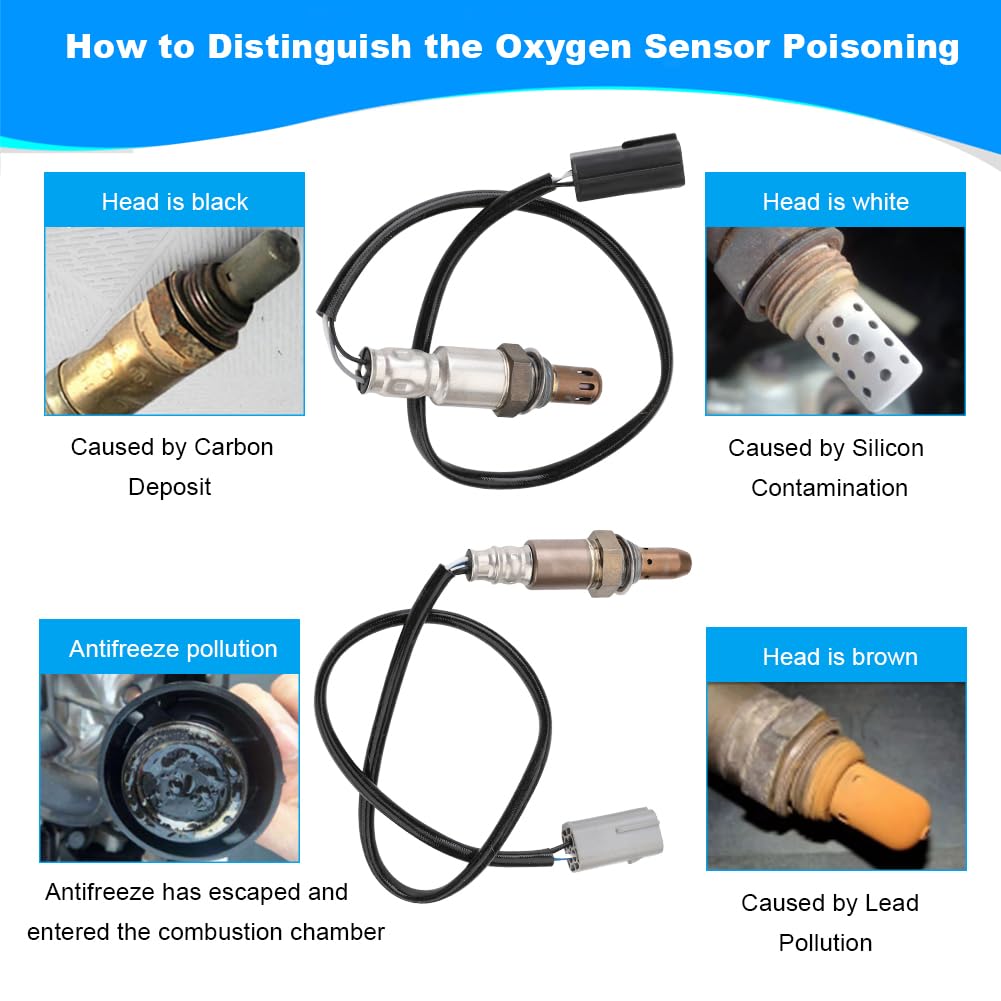 How to Distinguish the Oxygen Sensor Poisoning

Head is black

Caused by Carbon Deposit

Head is white

Caused by Silicon Contamination

Antifreeze pollution

Antifreeze has escaped and entered the combustion chamber

Head is brown

Caused by Lead Pollution