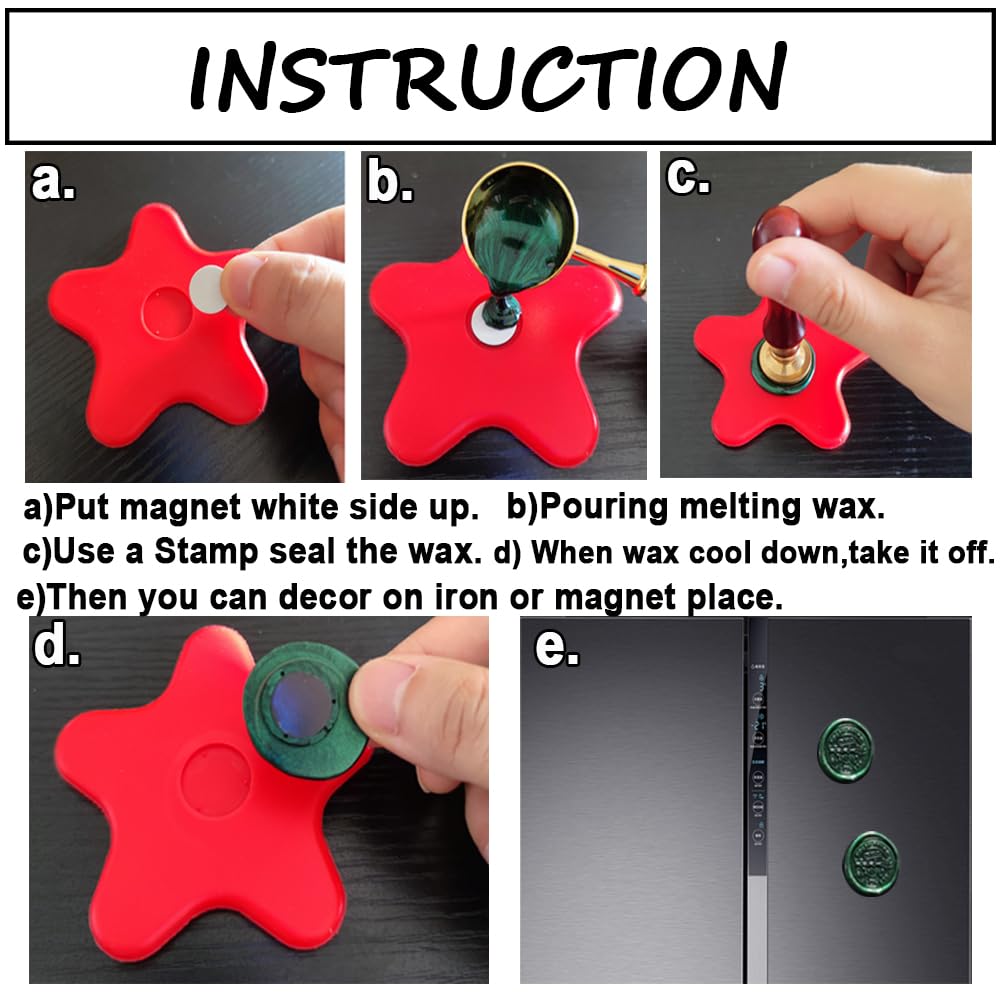 INSTRUCTION

a.

b.

c.

a)Put magnet white side up. b)Pouring melting wax.

c)Use a Stamp seal the wax. d) When wax cool down,take it off.

e)Then you can decor on iron or magnet place.

d.

e.