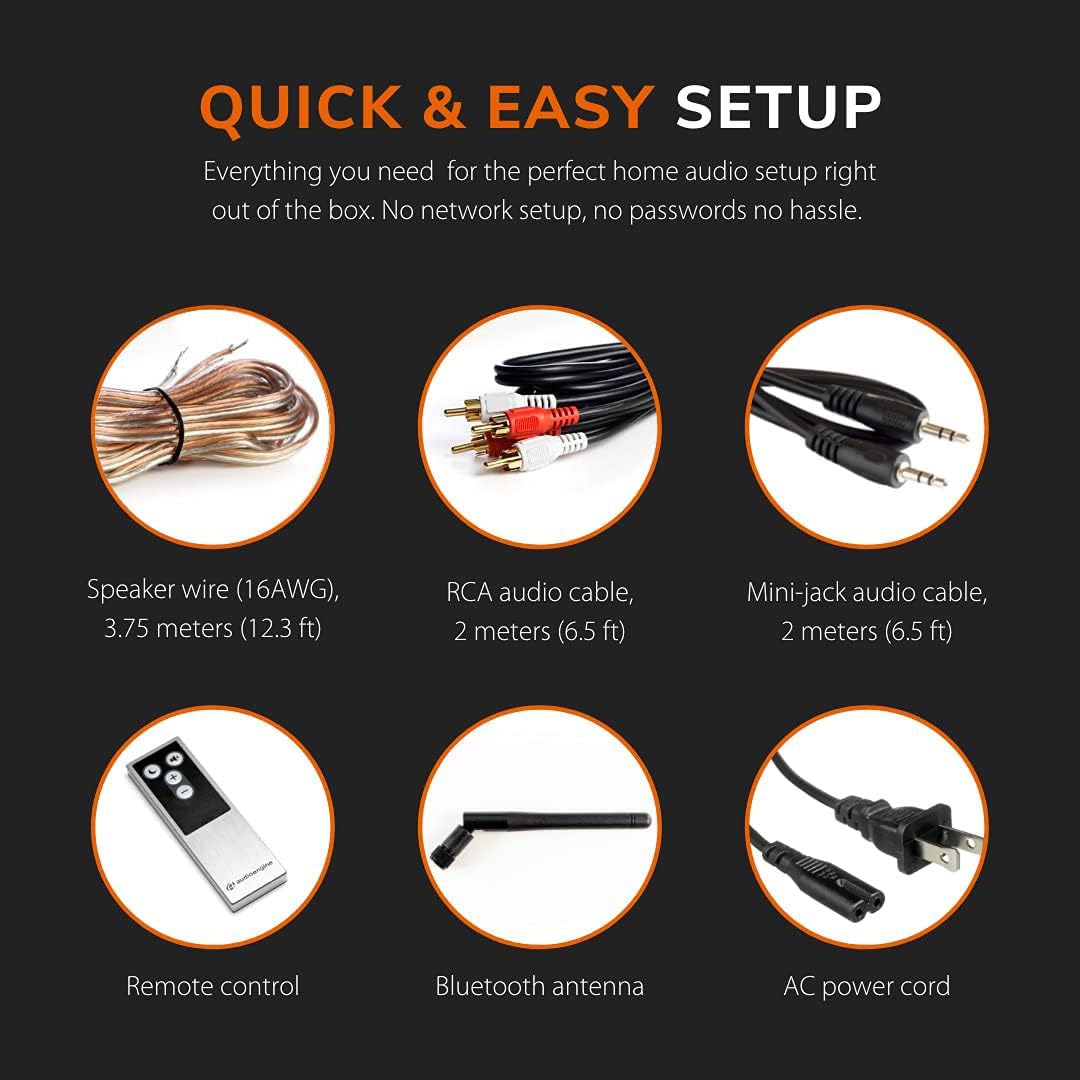 QUICK & EASY SETUP

Everything you need  for the perfect home audio setup right out of the box. No network setup, no passwords no hassle.

Speaker wire (16AWG), 3.75 meters (12.3 ft)

RCA audio cable, 2 meters (6.5 ft)

Mini-jack audio cable, 2 meters (6.5 ft)

audioengine

Remote control

Bluetooth antenna

AC power cord