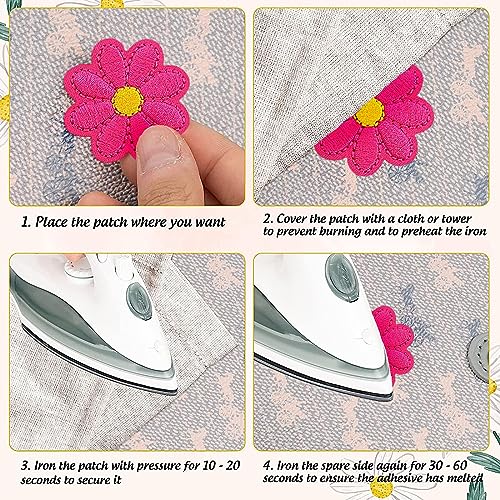 1. Place the patch where you want

2. Cover the patch with a cloth or tower to prevent burning and to preheat the iron

3. Iron the patch with pressure for 10 - 20 seconds to secure it

4. Iron the spare side again for 30 - 60 seconds to ensure the adhesive has melted