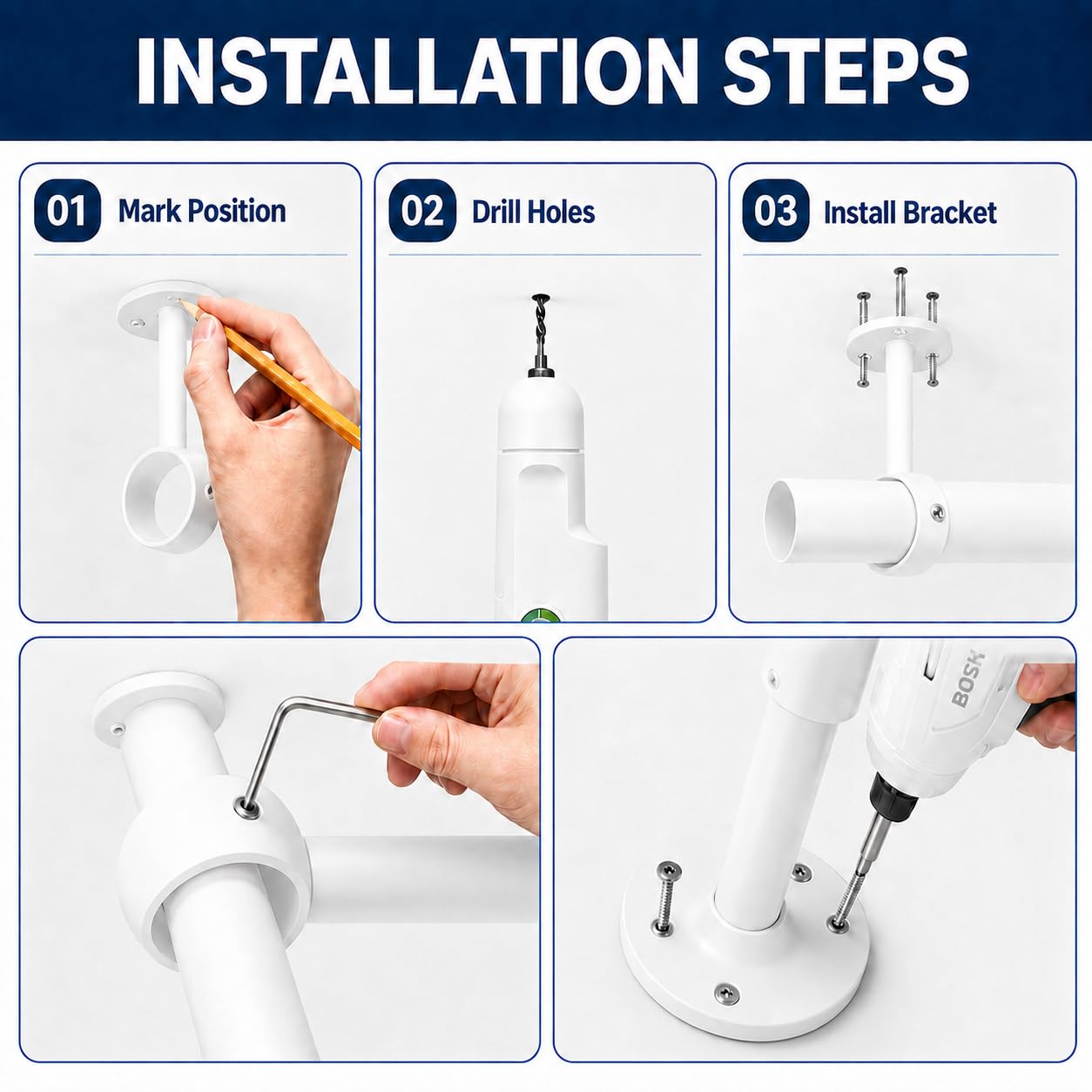 INSTALLATION STEPS

01 Mark Position

02 Drill Holes

03 Install Bracket

BOSK