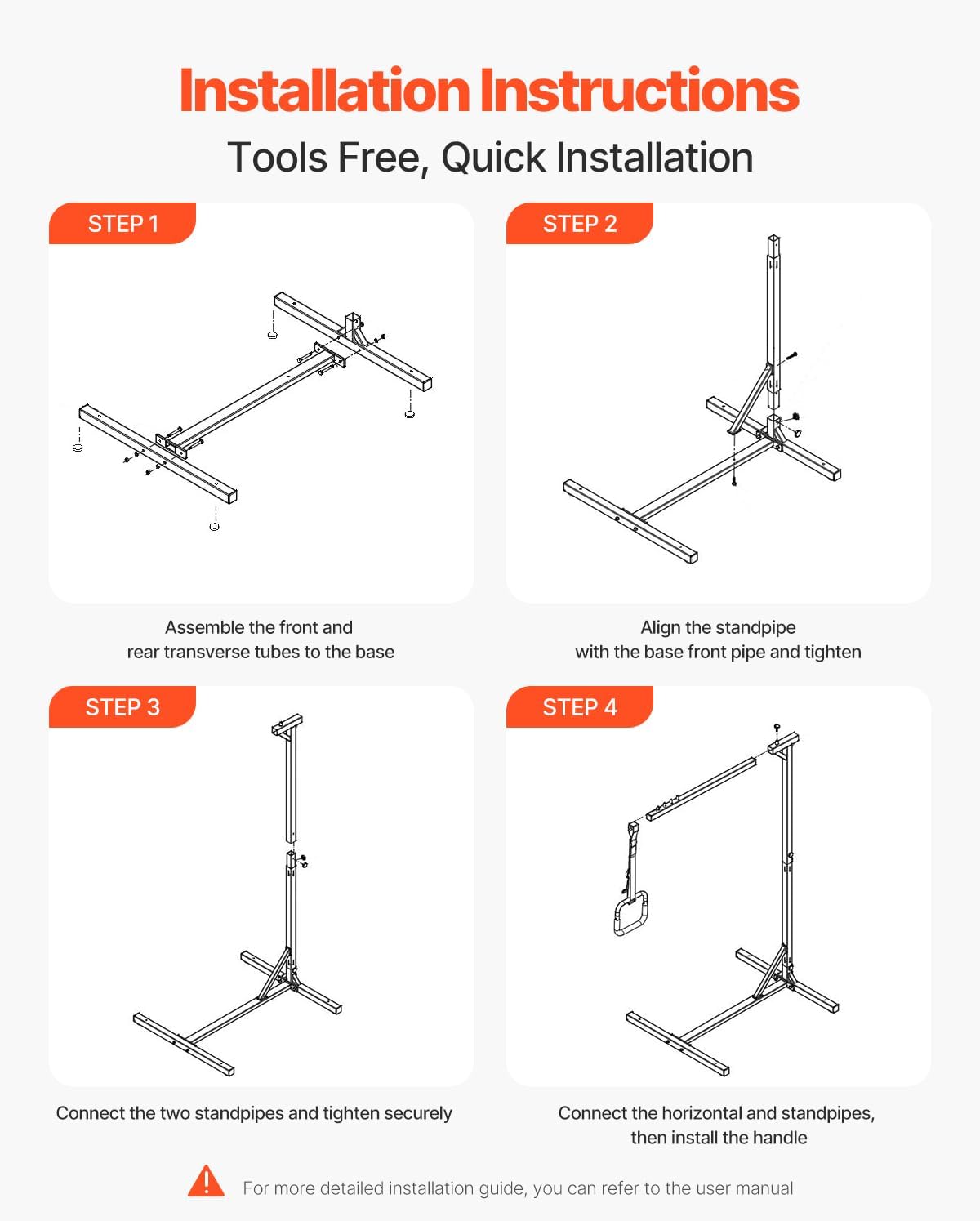 Installation Instructions

Tools Free, Quick Installation

STEP 1

Assemble the front and rear transverse tubes to the base

STEP 2

Align the standpipe with the base front pipe and tighten

STEP 3

Connect the two standpipes and tighten securely

STEP 4

Connect the horizontal and standpipes, then install the handle

For more detailed installation guide, you can refer to the user manual