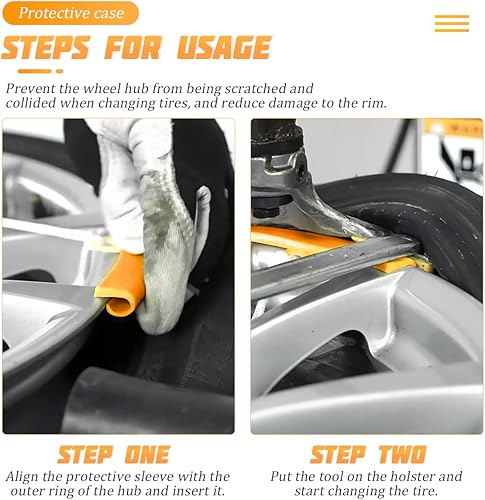 Protective case

STEPS FOR USAGE

Prevent the wheel hub from being scratched and collided when changing tires, and reduce damage to the rim.

STEP ONE

Align the protective sleeve with the outer ring of the hub and insert it.

STEP TWO

Put the tool on the holster and start changing the tire.